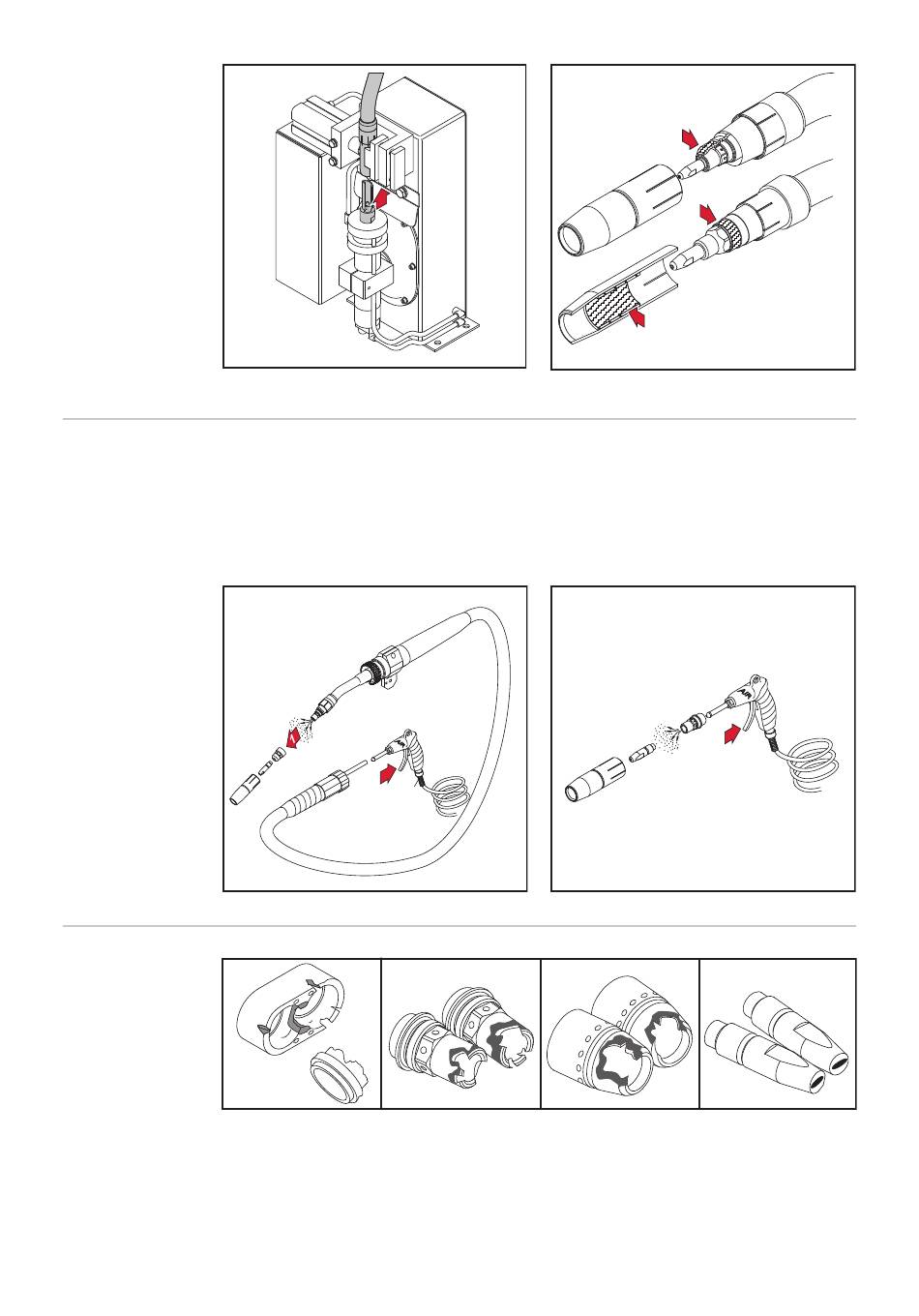 1