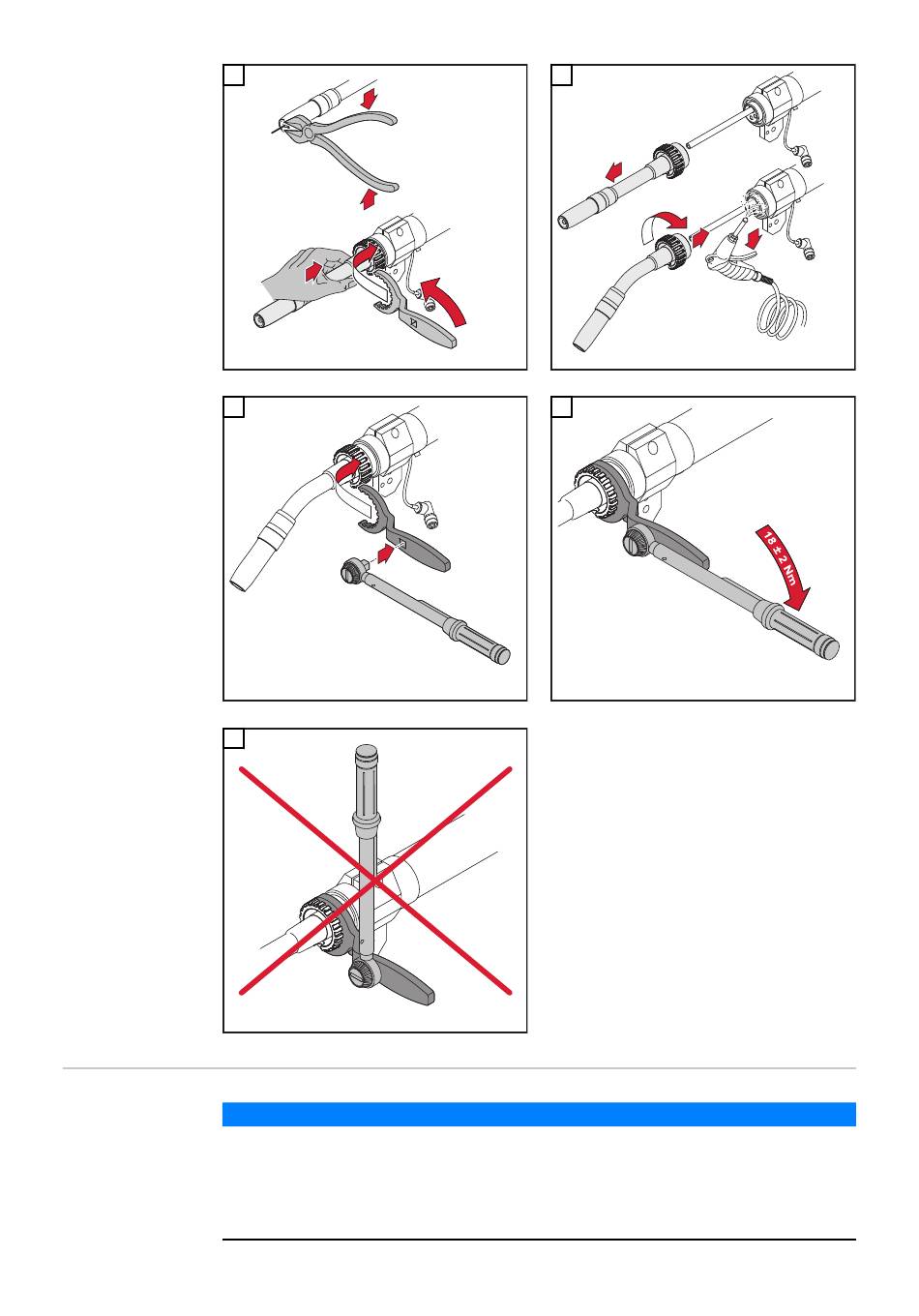 18 ± 2 Nm