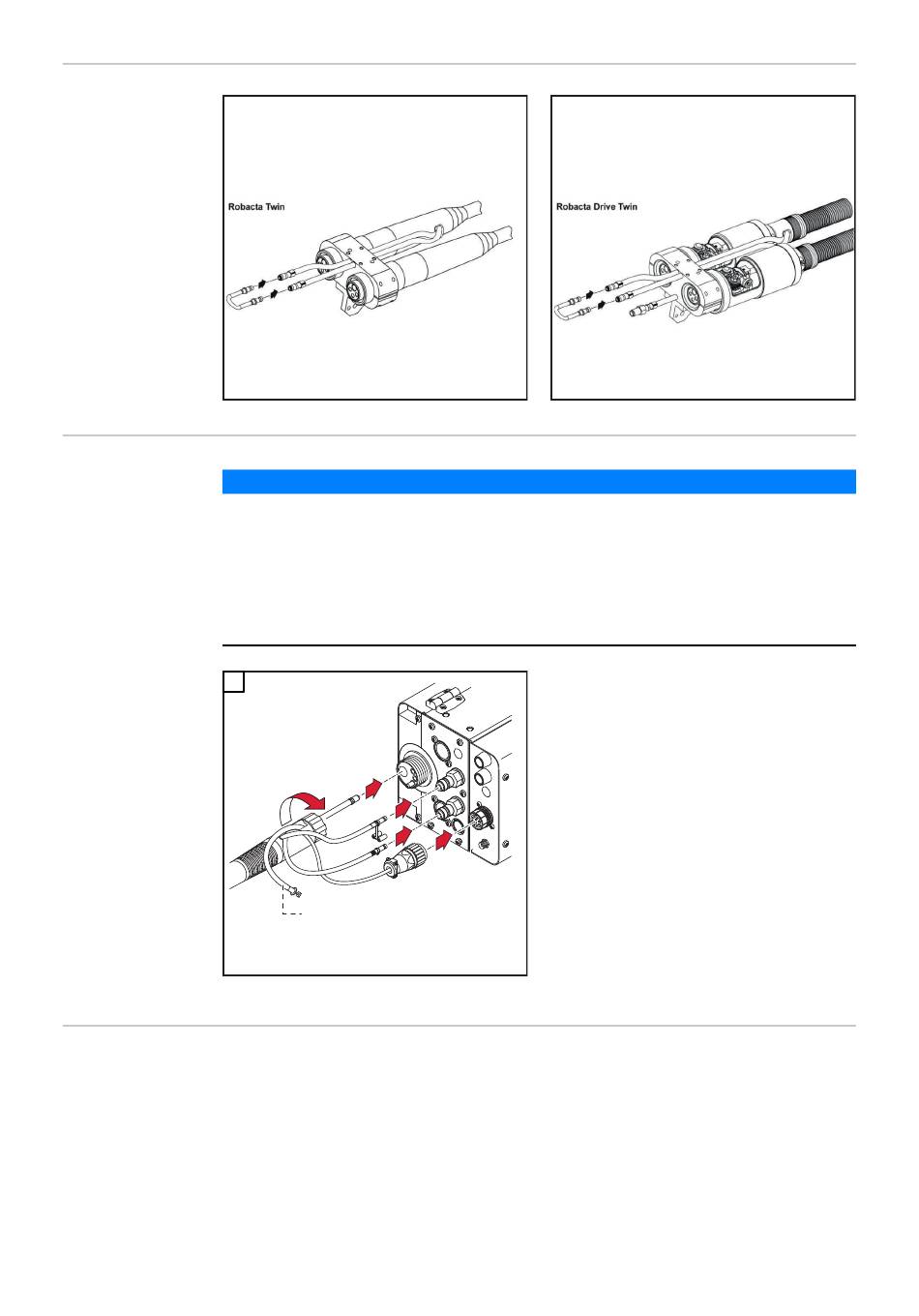 Robacta Twin

Robacta Drive Twin