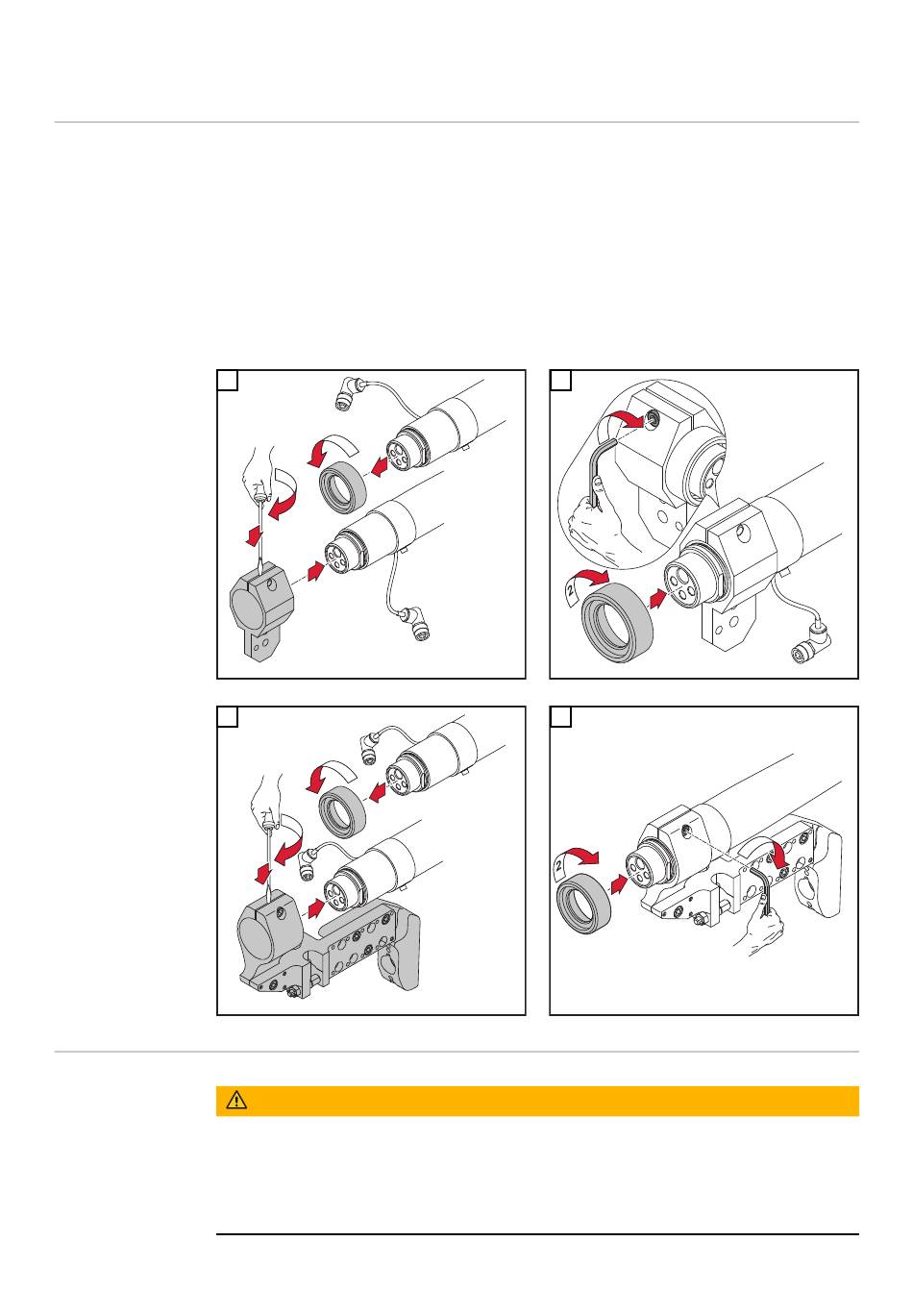 2

2