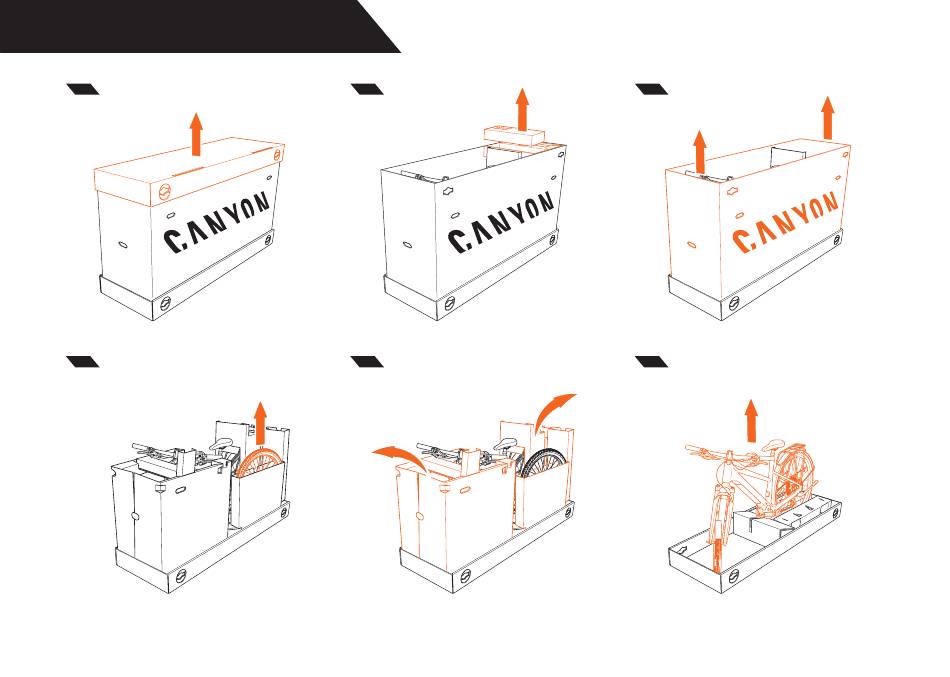 CANYON

CANYON

CANYON