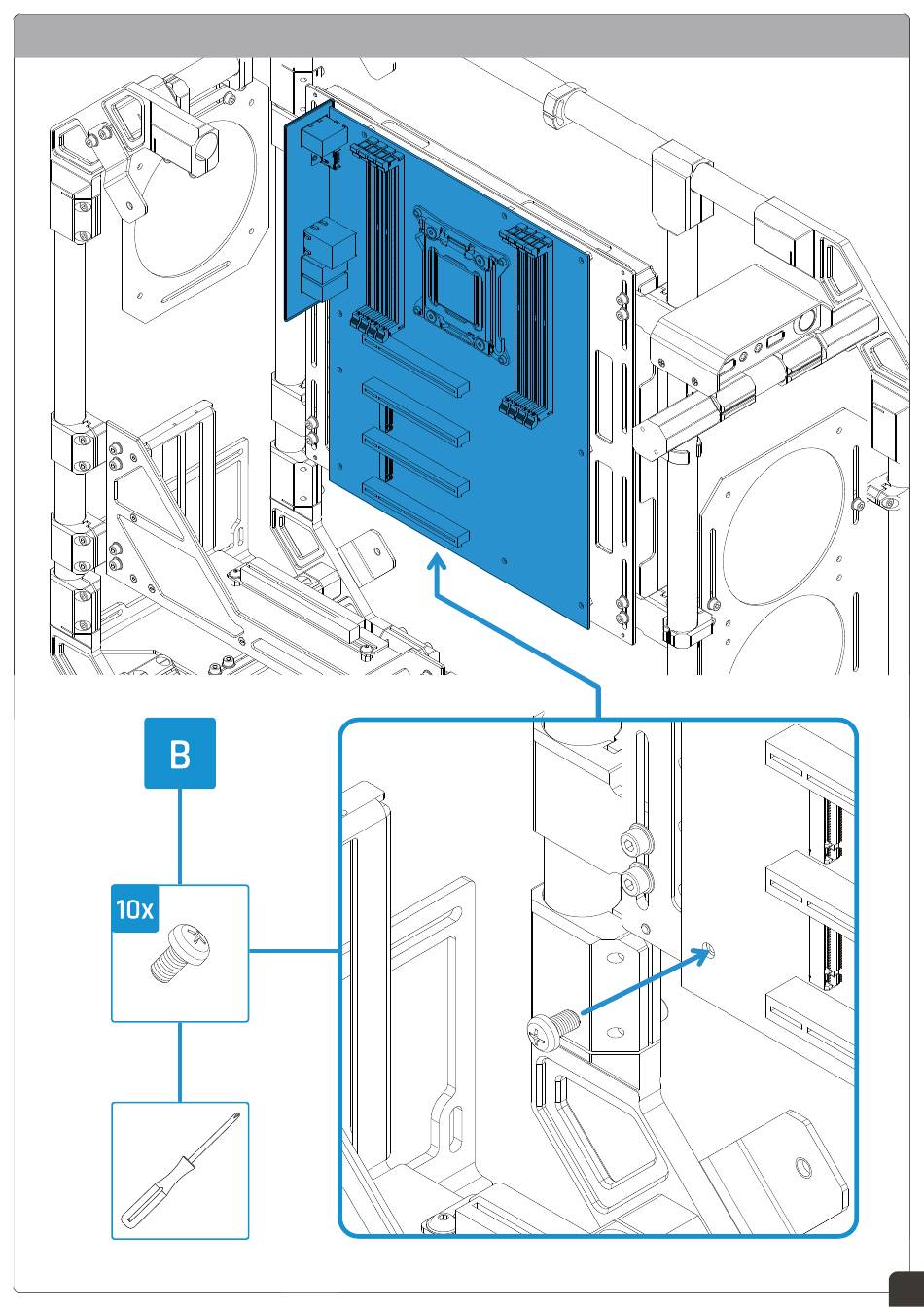 B

10x