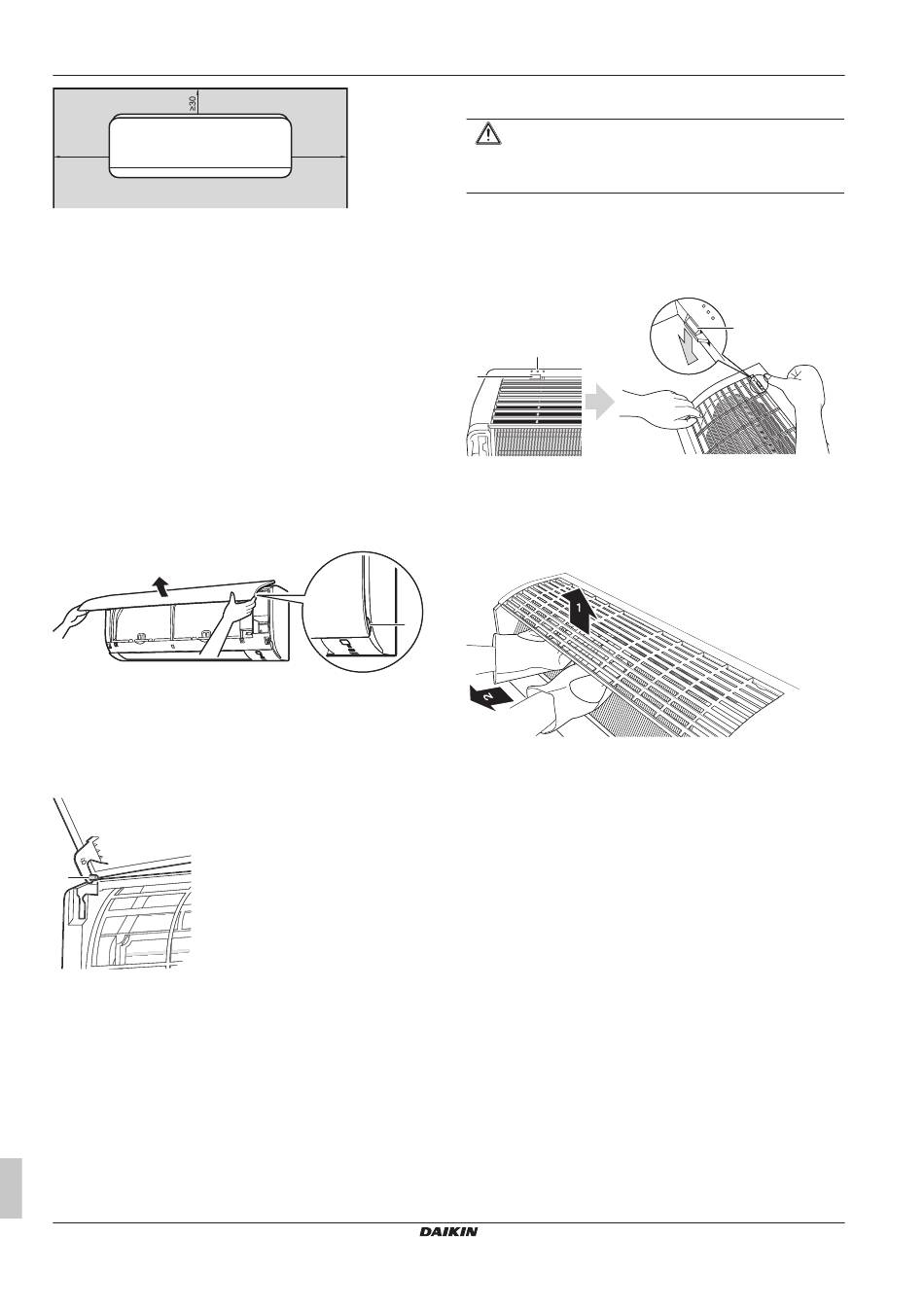 ≥30

1

2

DAIKIN