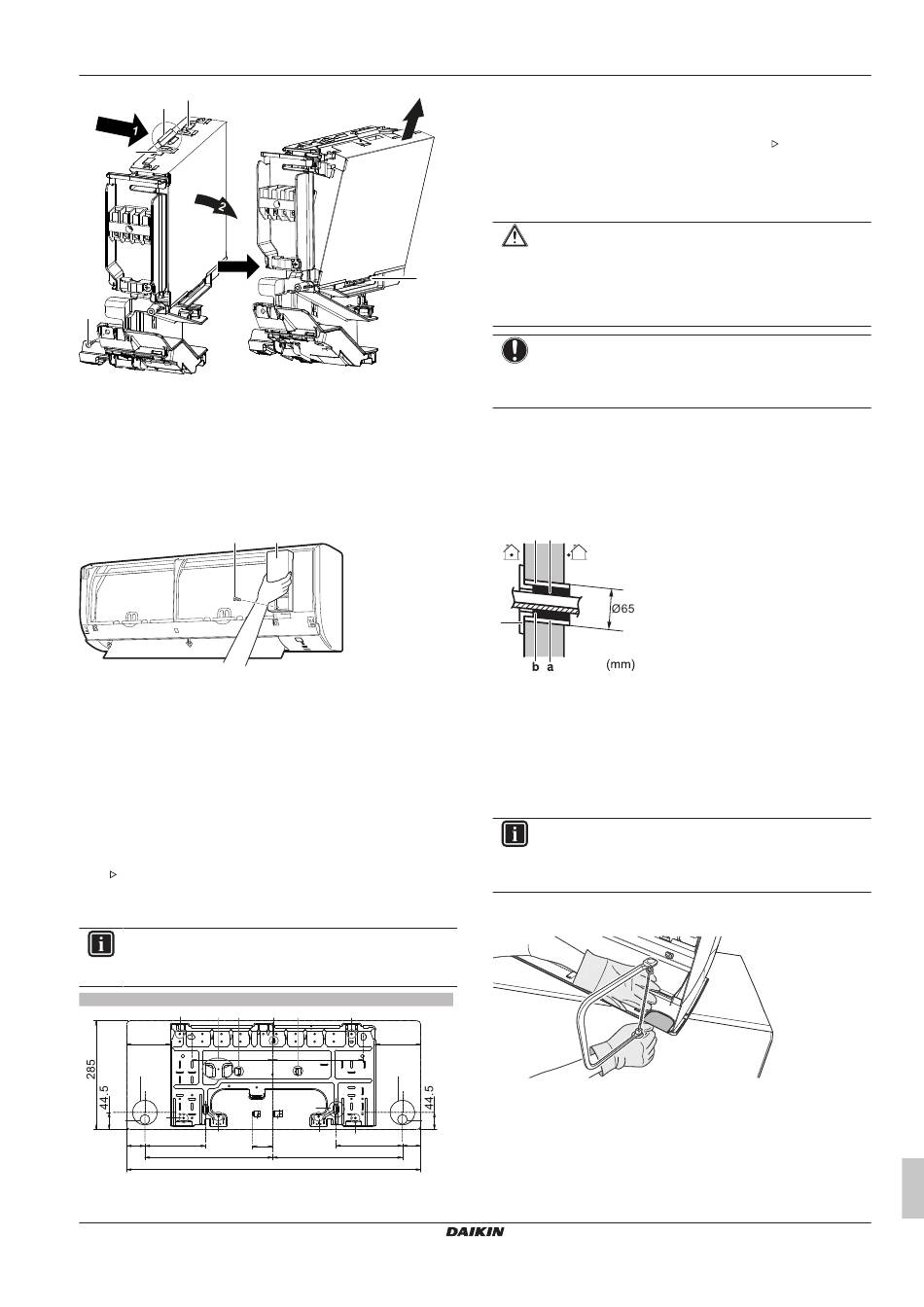 1

2

Ø65

b a

(mm)

285

44.5

44.5

DAIKIN