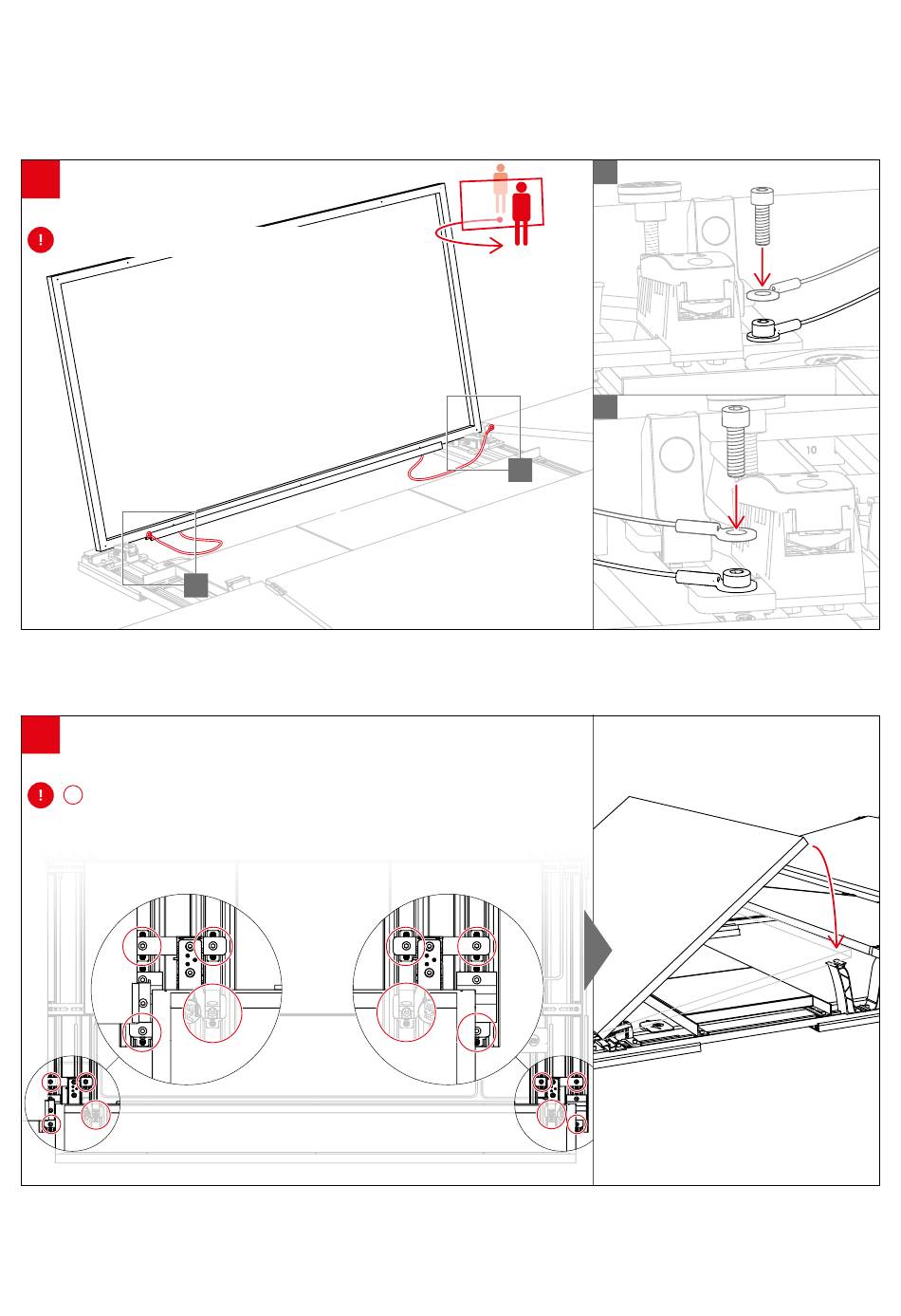 !

10

!