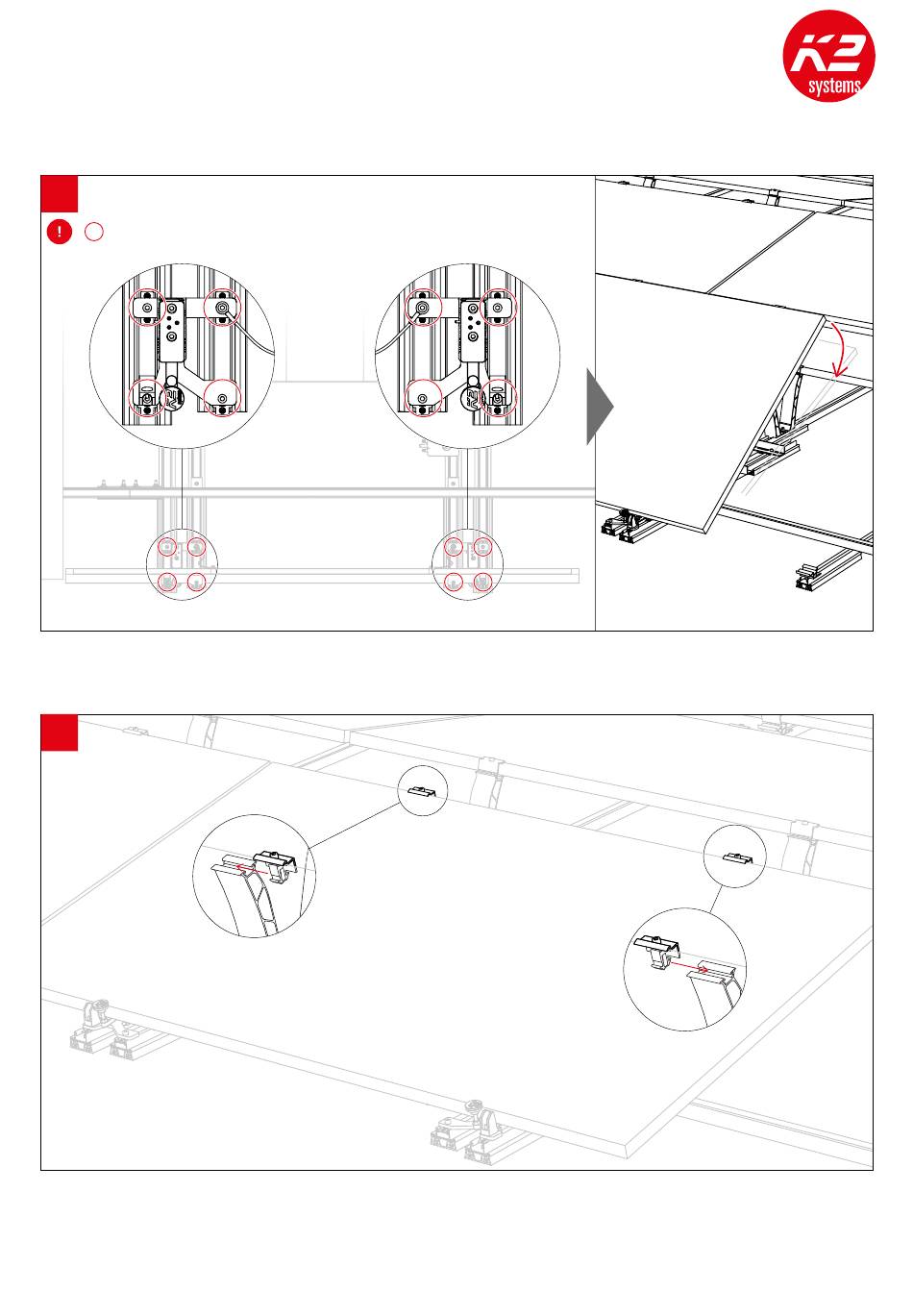 K2 systems

!