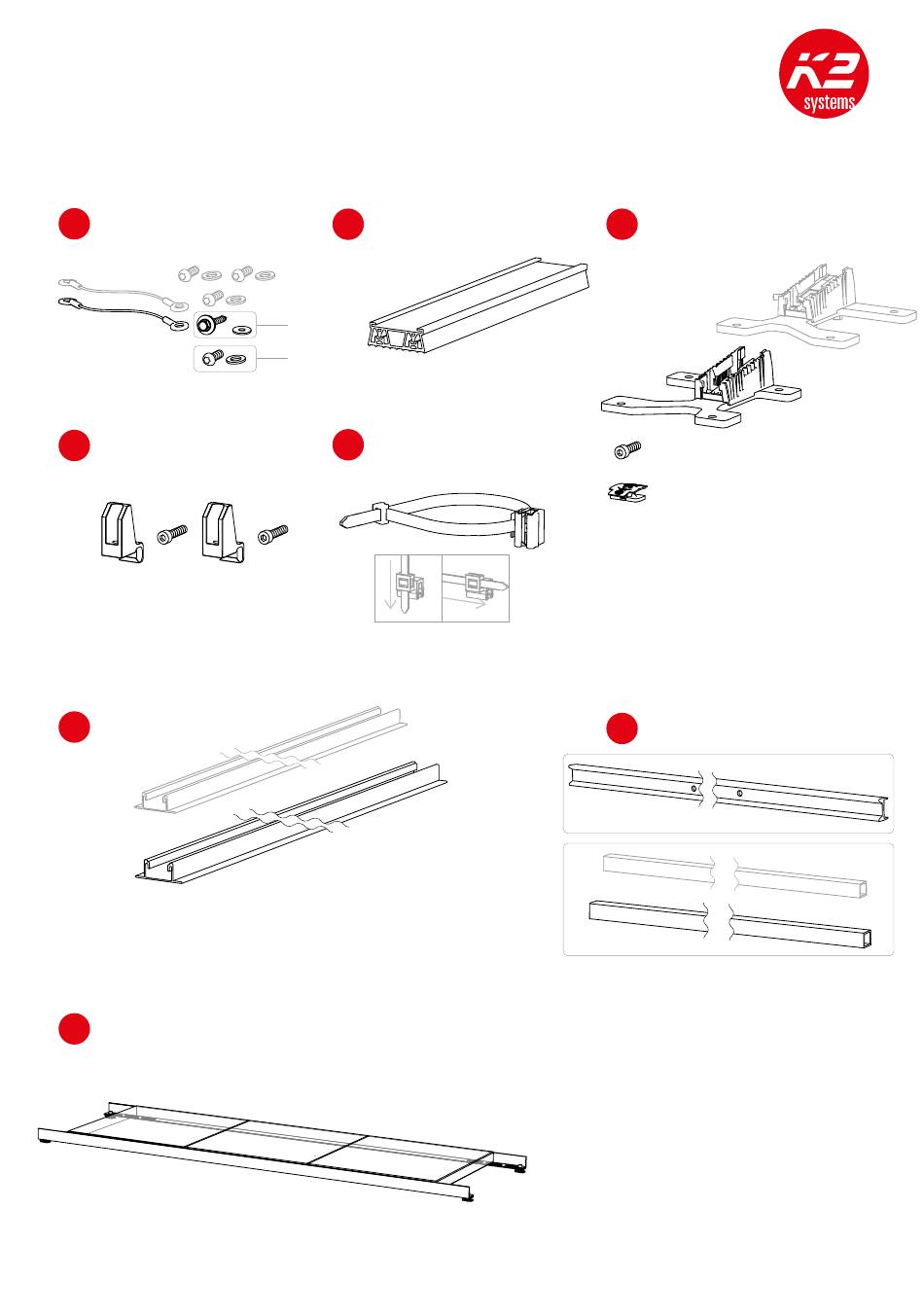 K2
systems