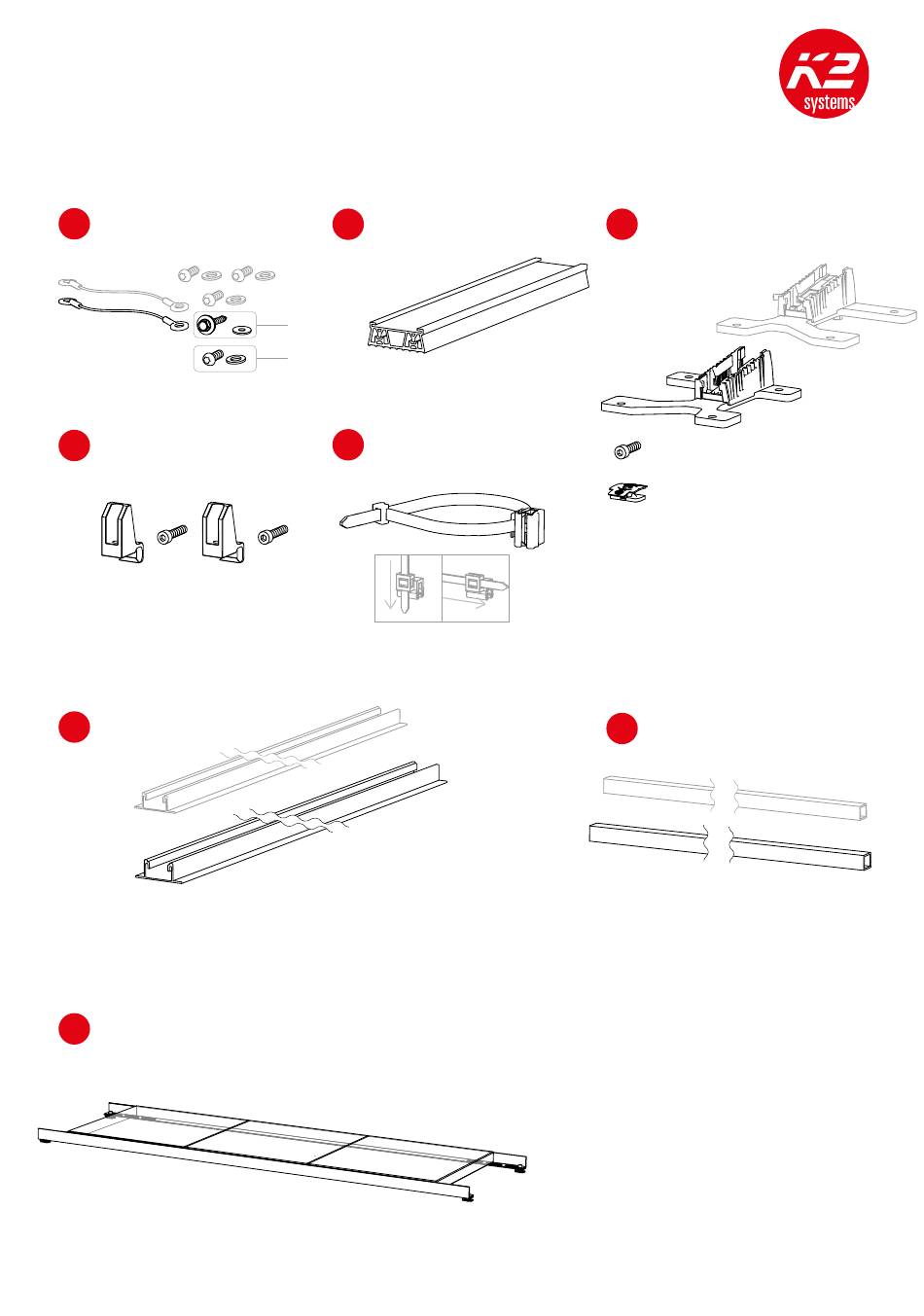 K2
systems