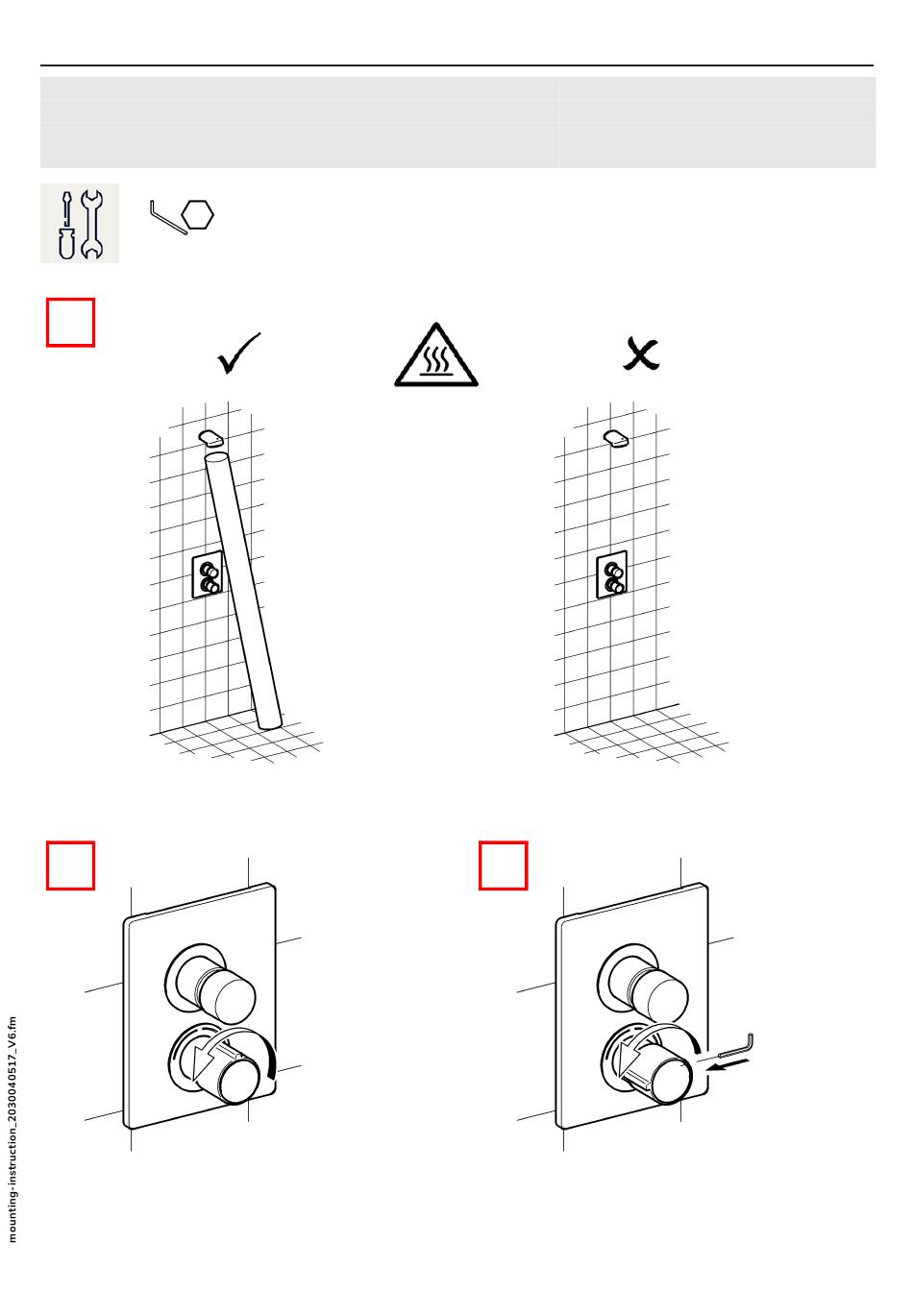 mounting-instruction_2030040517_V6.fm