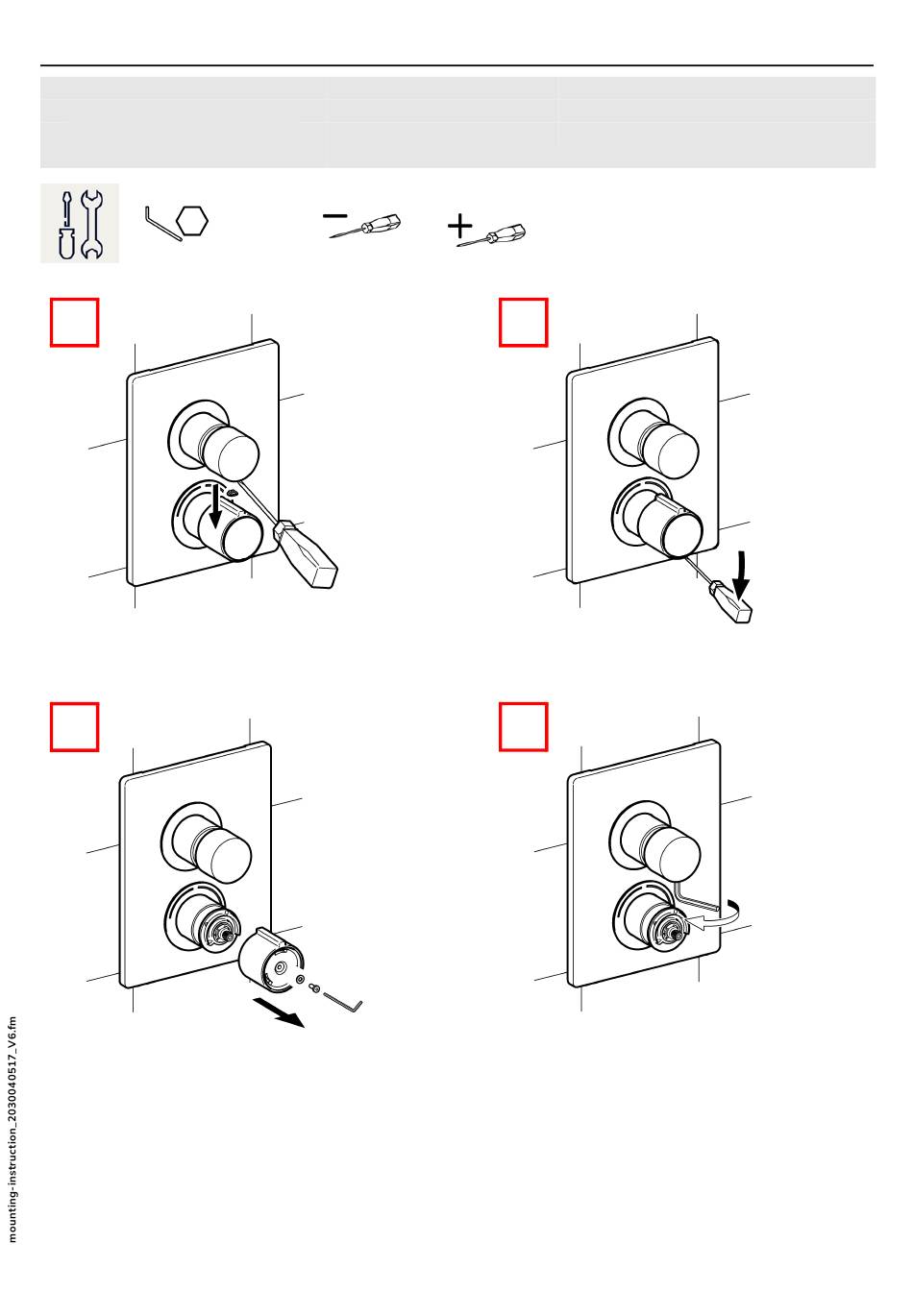 mounting-instruction_2030040517_V6.fm