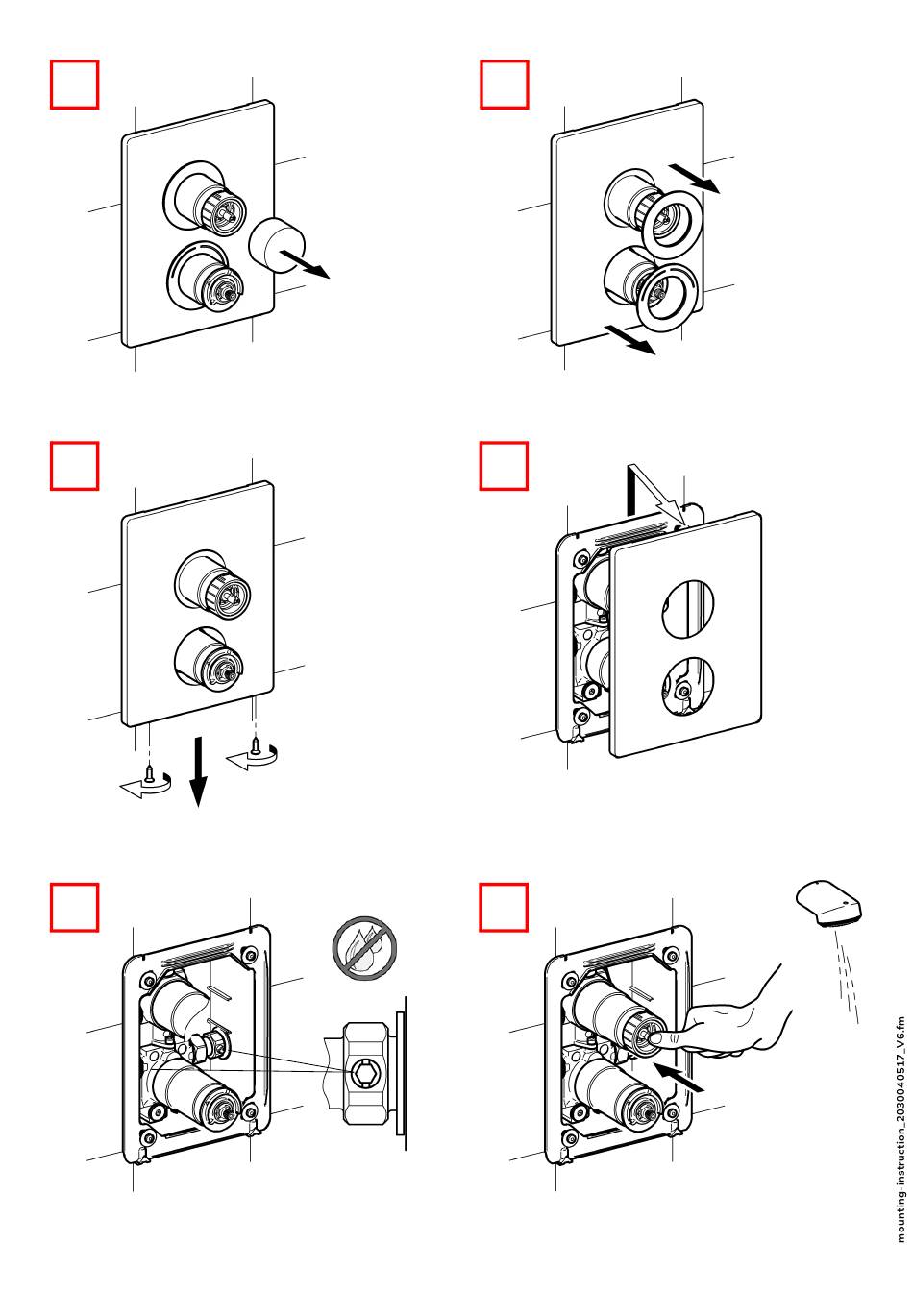 mounting-instruction_2030040517_V6.fm