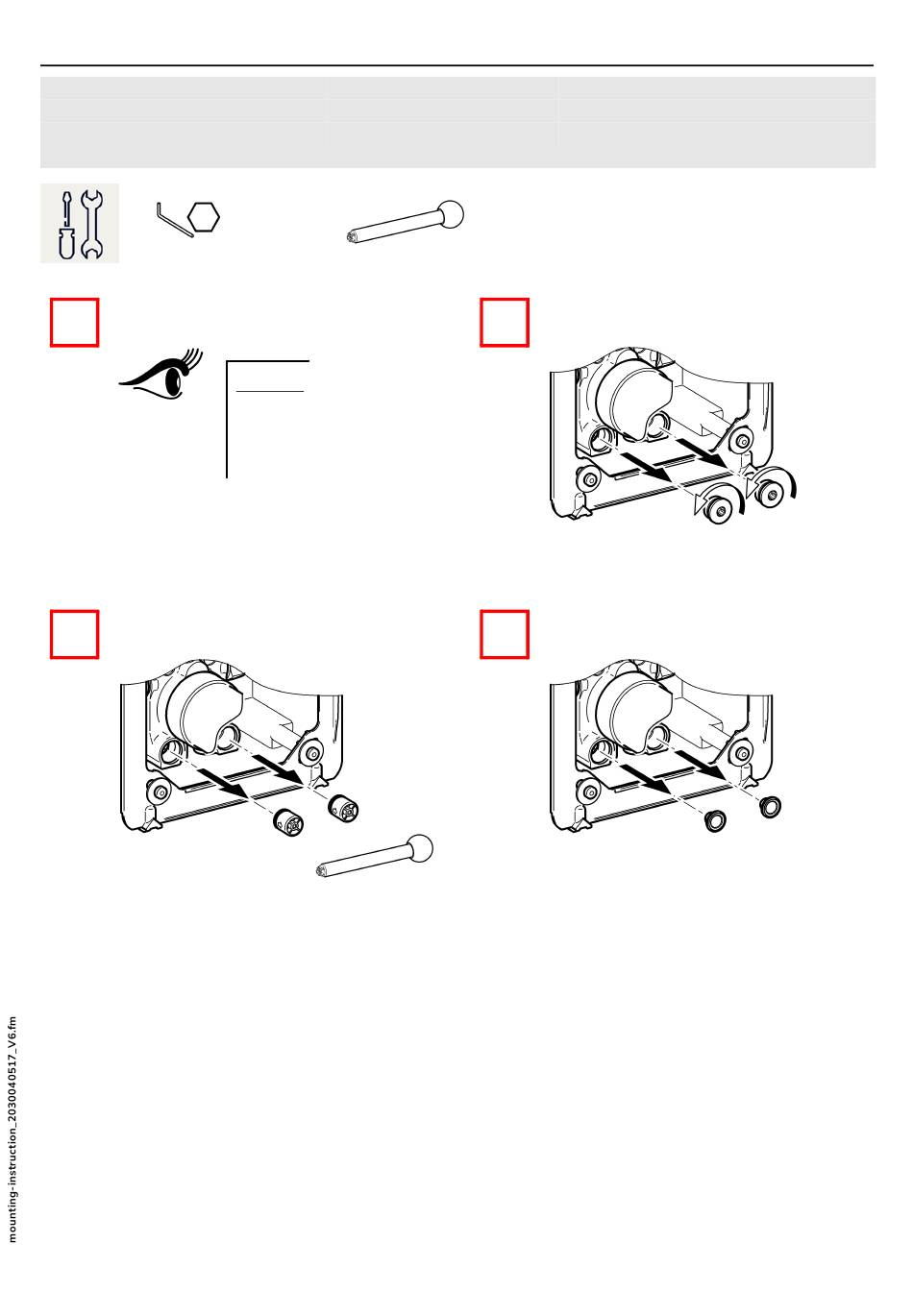 mounting-instruction_2030040517_V6.fm