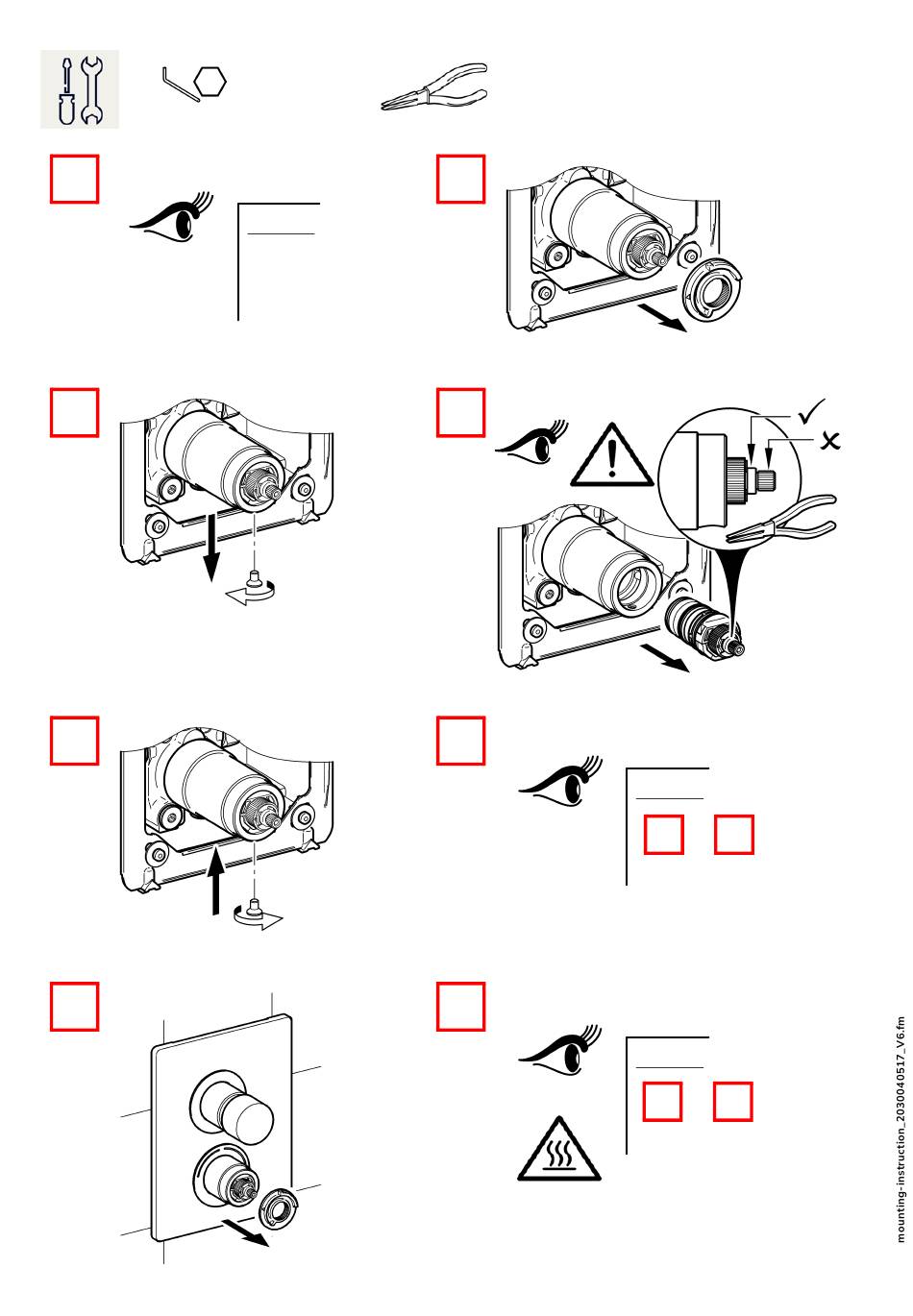 mounting-instruction_2030040517_V6.fm