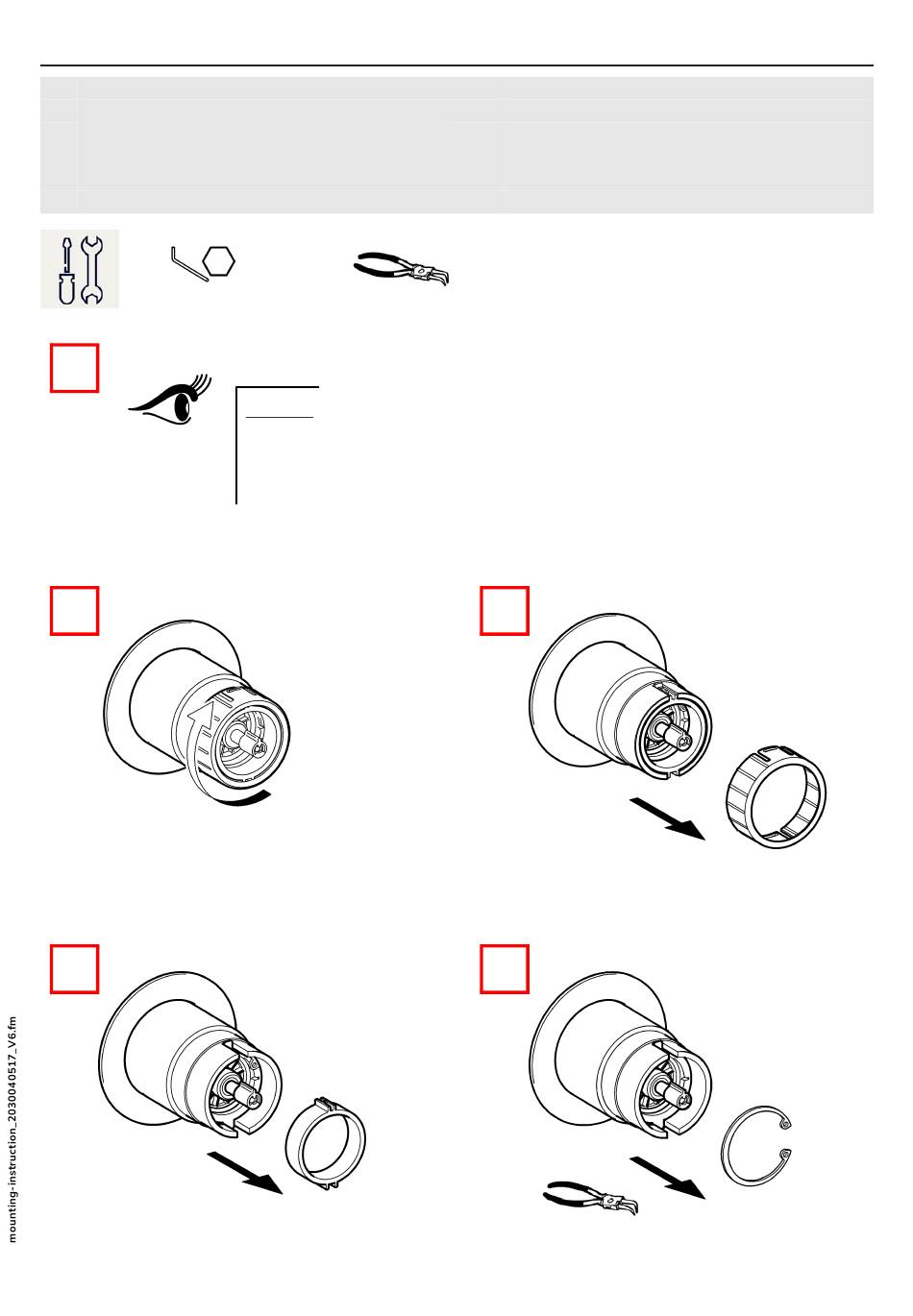 mounting-instruction_2030040517_V6.fm