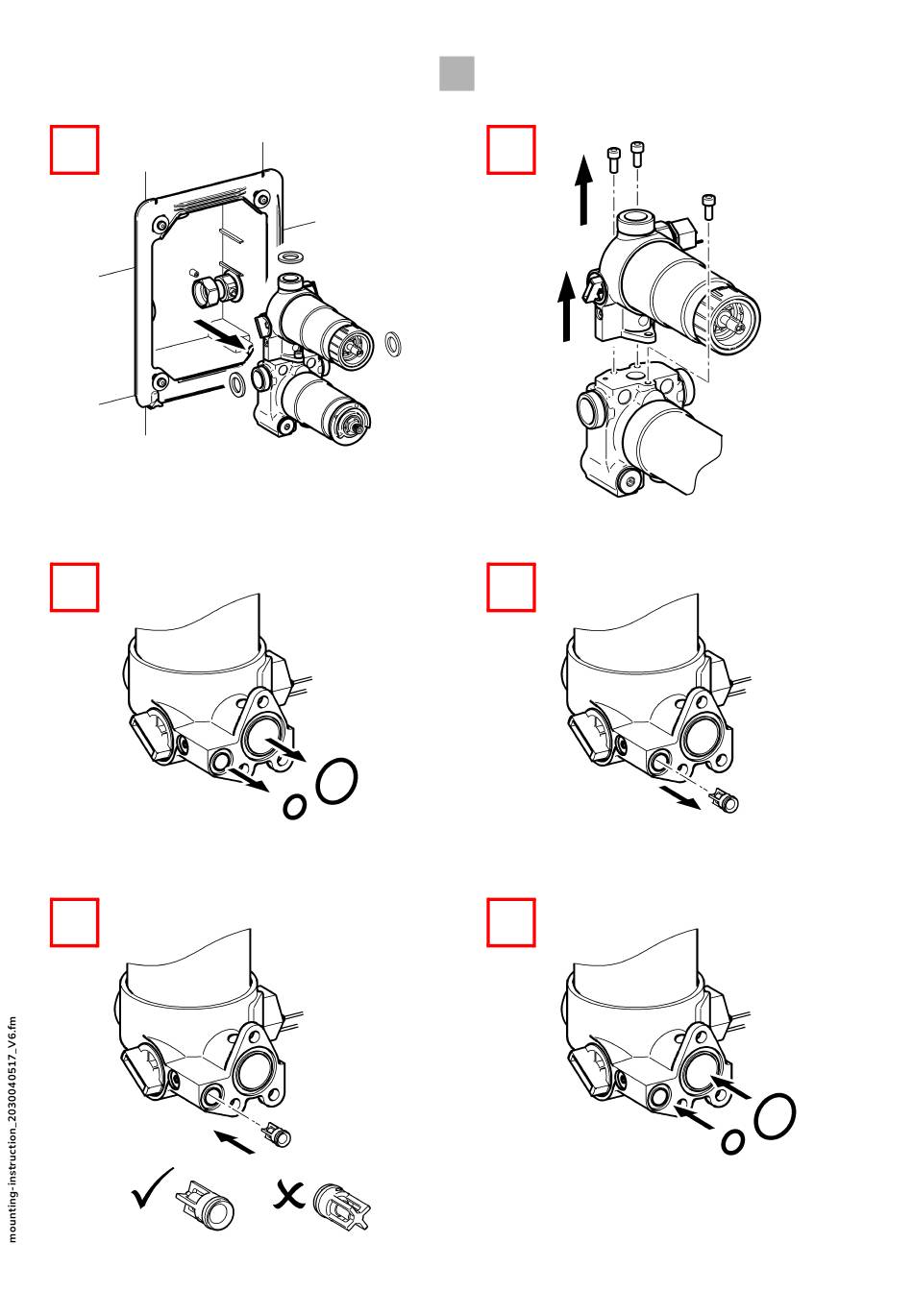 mounting-instruction_2030040517_V6.fm