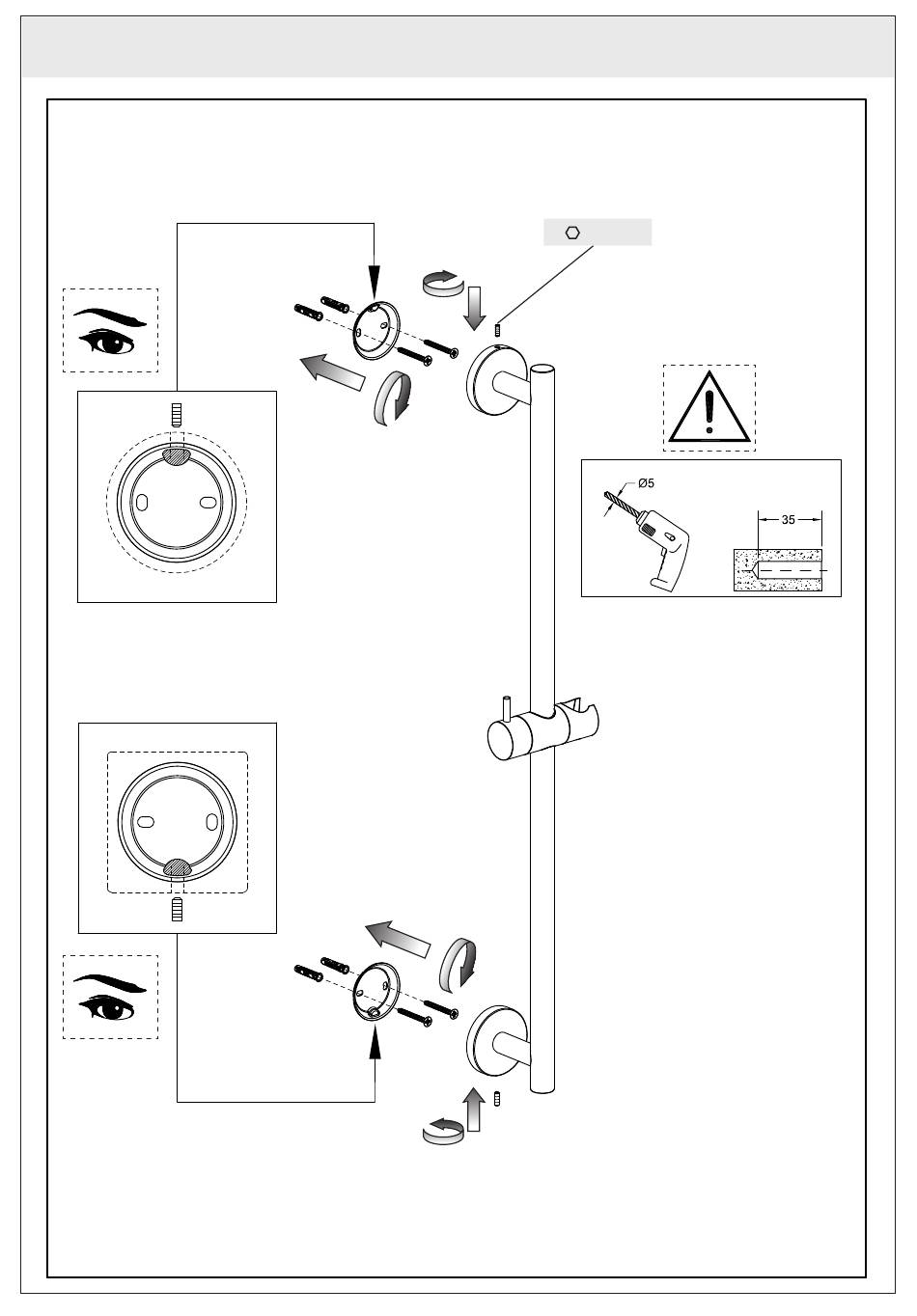 Ø5

35