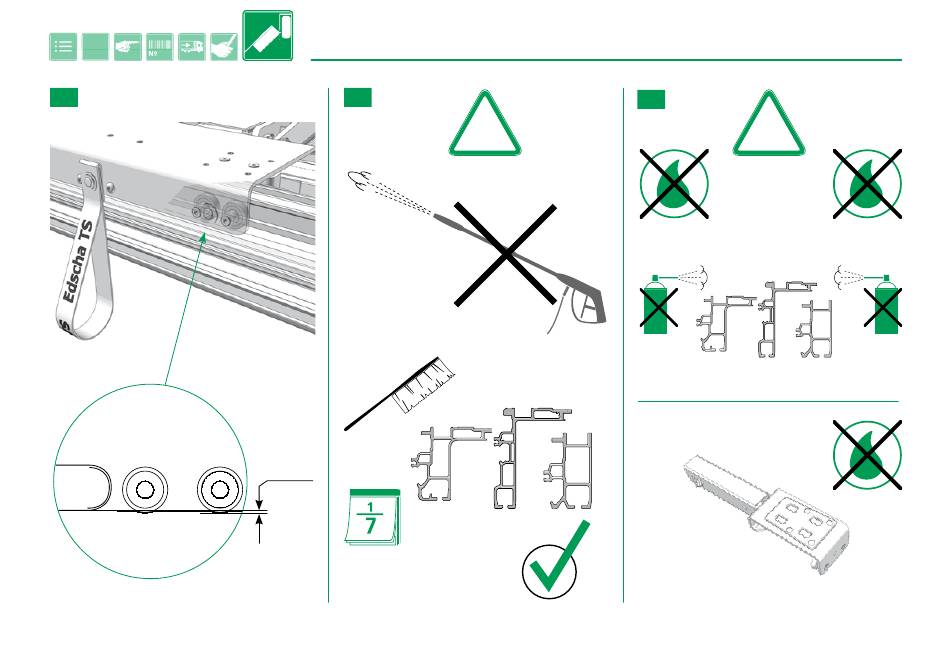 Edscha TS

$\frac{1}{7}$