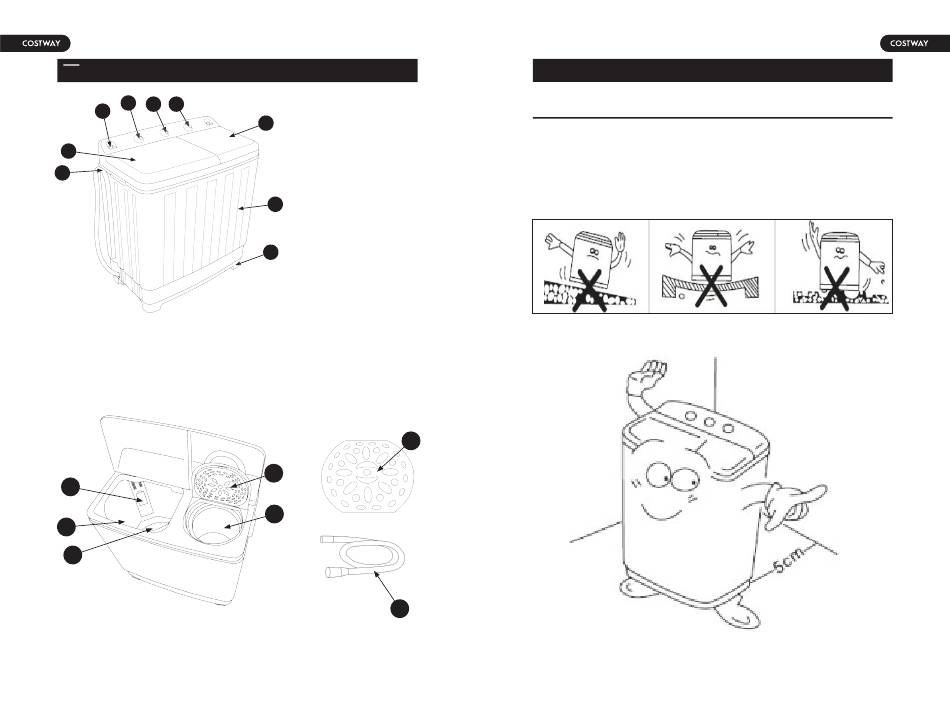 COSTWAY

COSTWAY

5cm