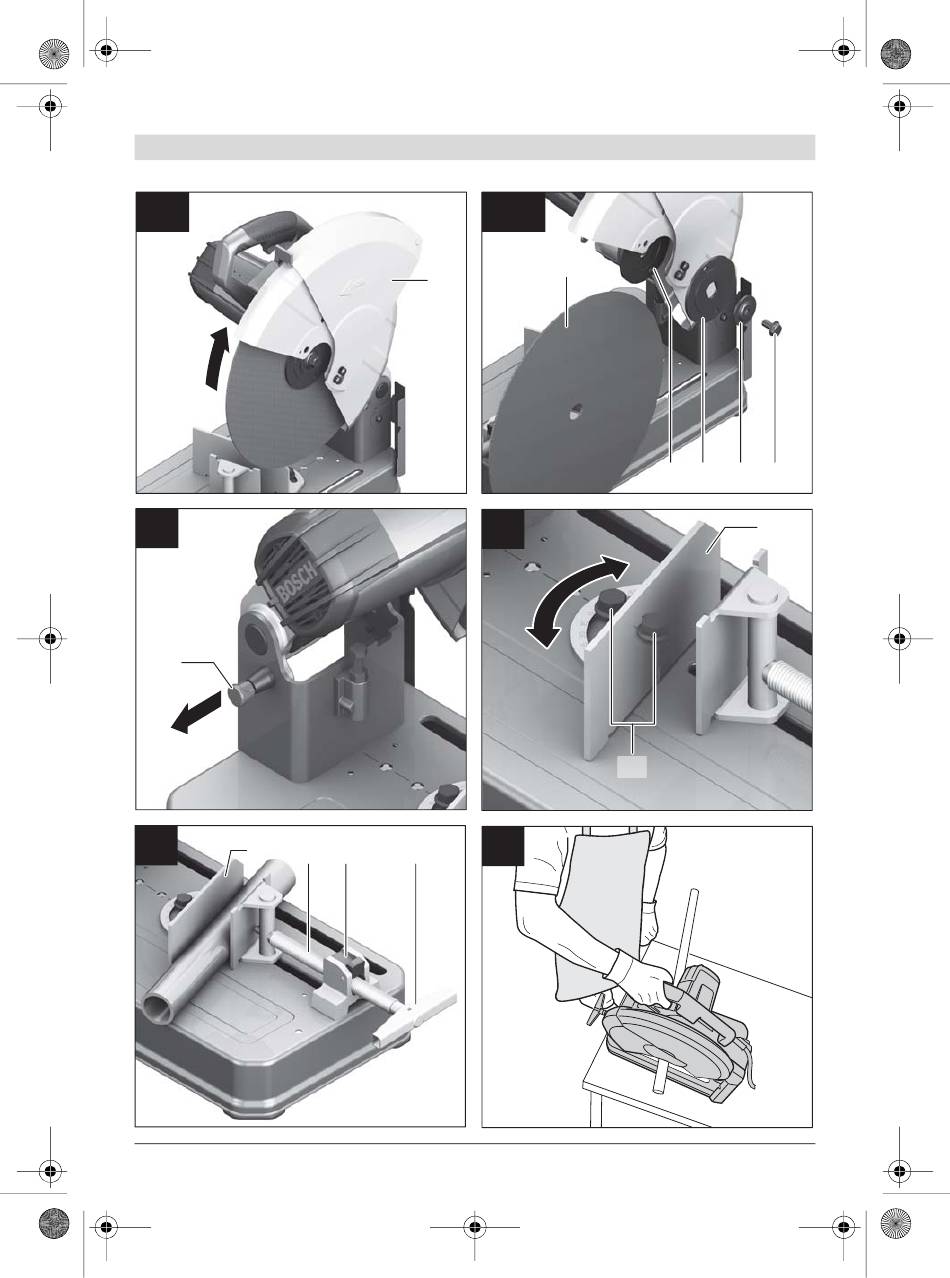 BOSCH