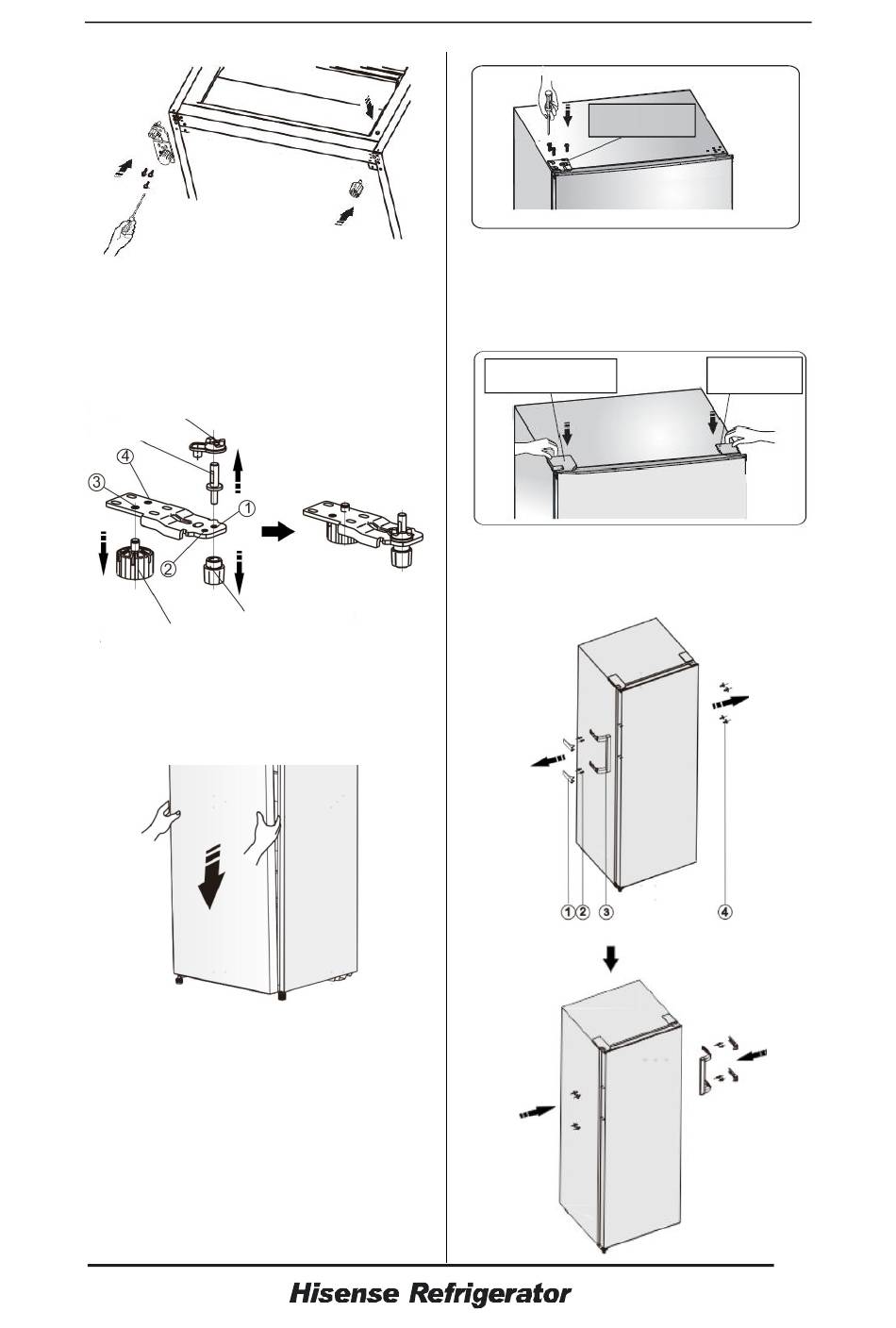 ④
③
①
②

①②③ ④

Hisense Refrigerator