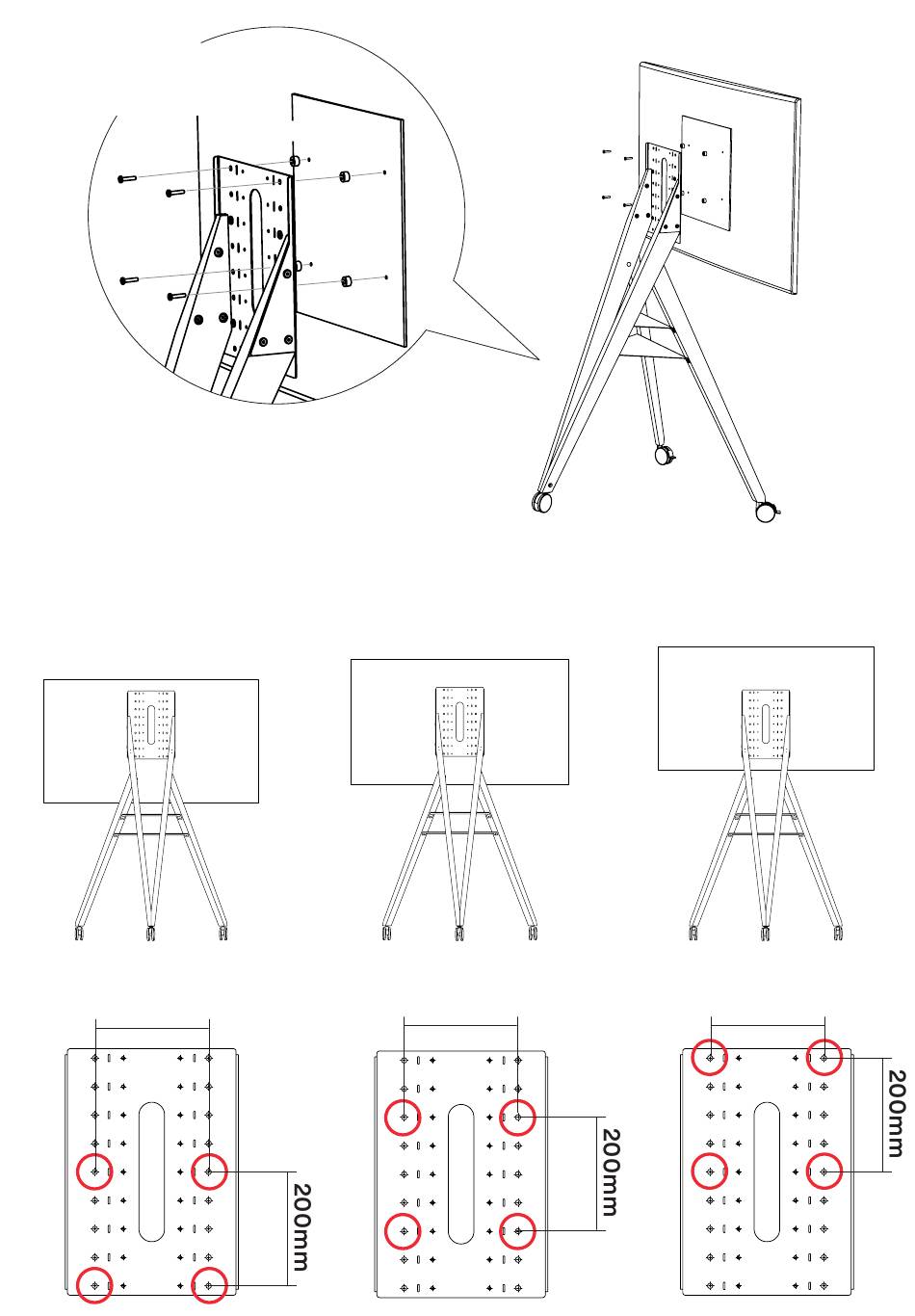 200mm

200mm

200mm