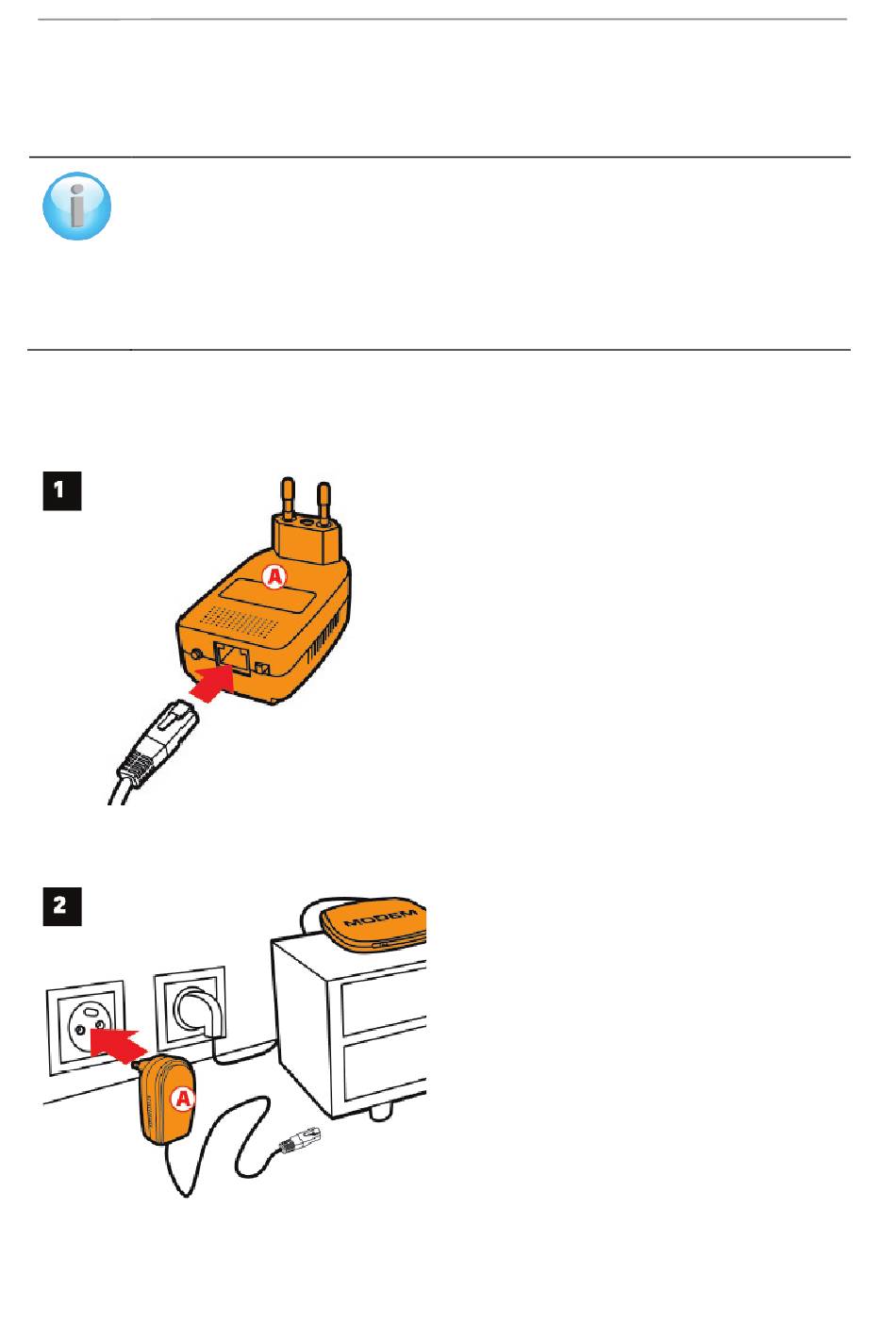 1

A

2

MODEM

A