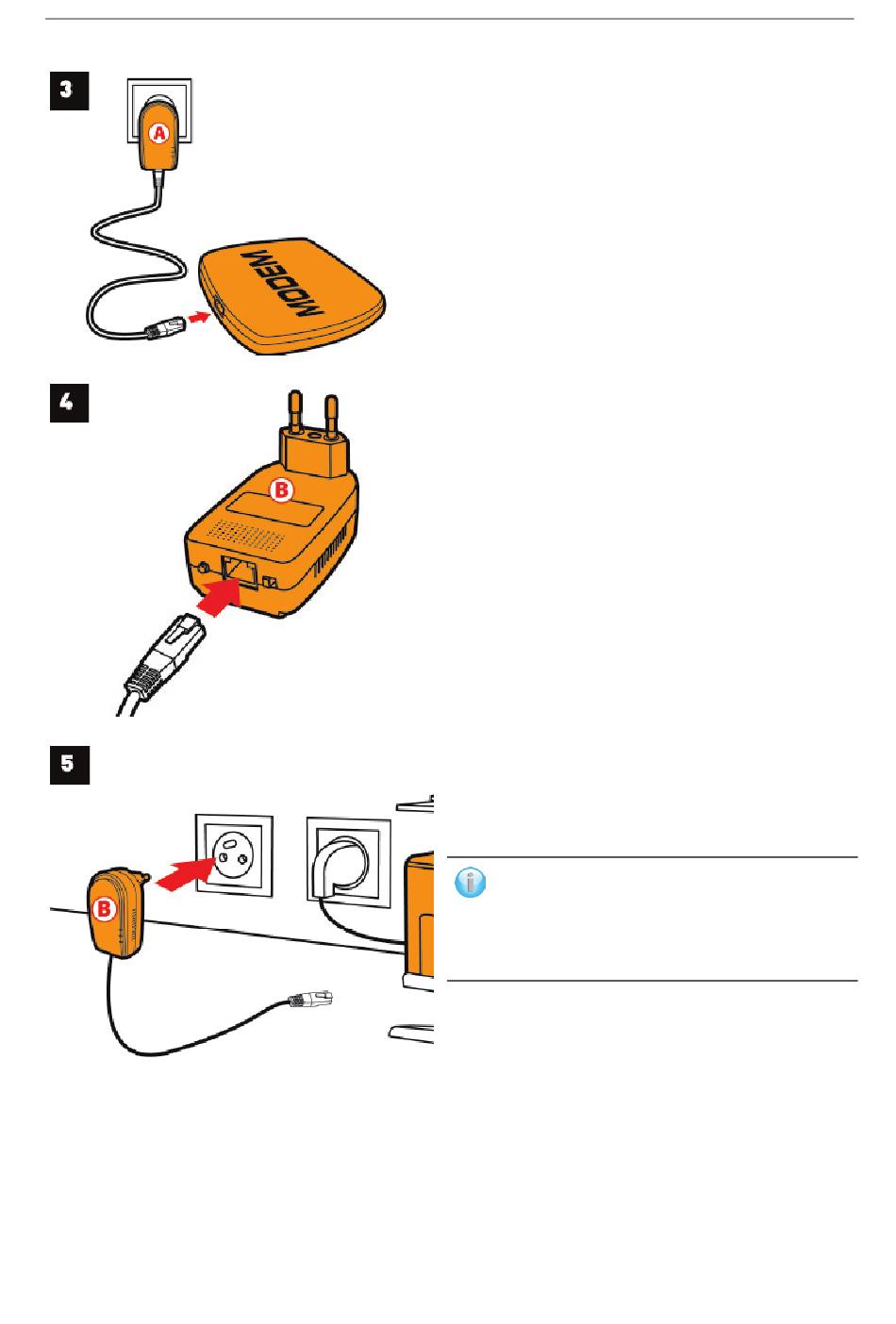 3

A

MODEM

4

B

5

B