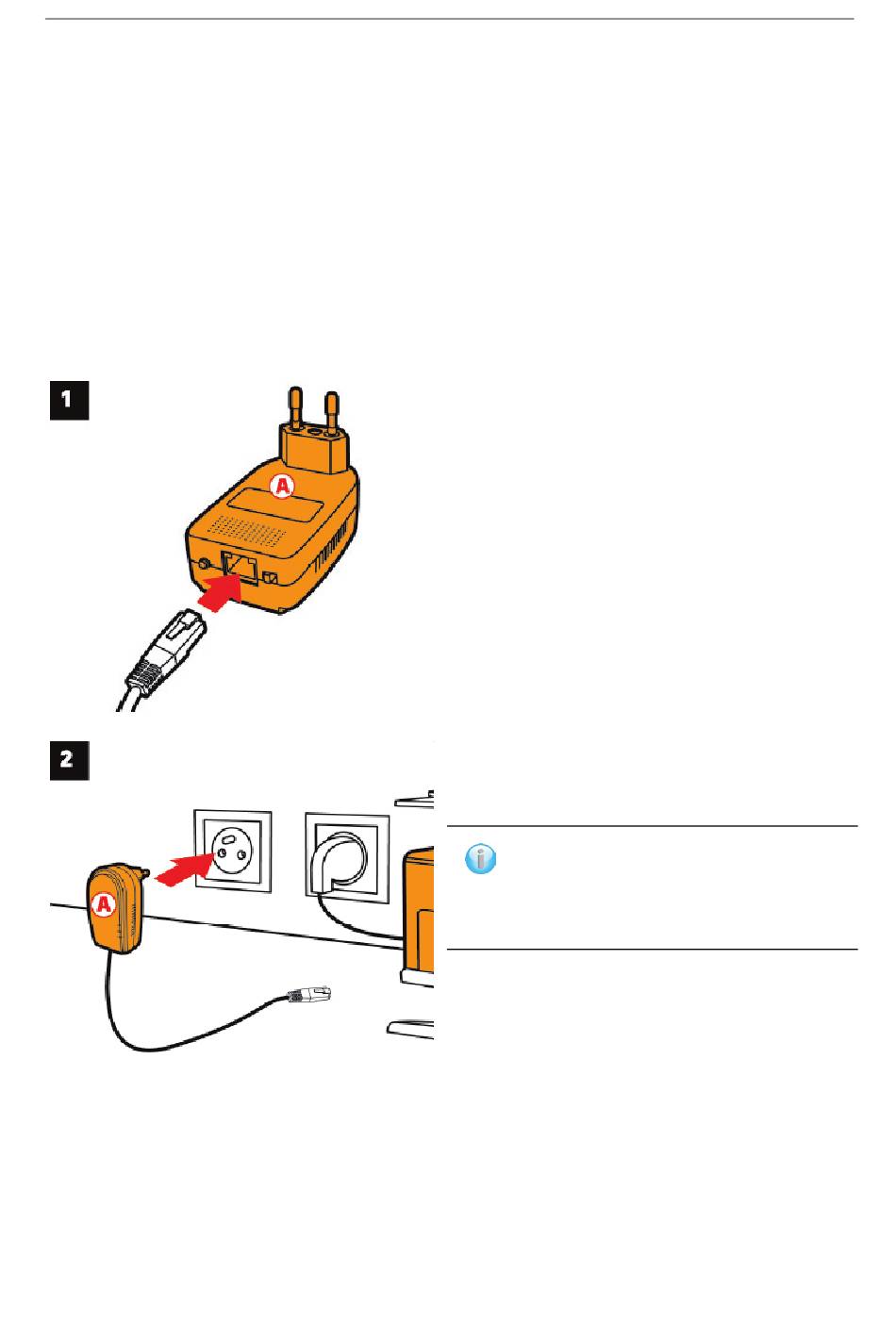 1

A

2

A