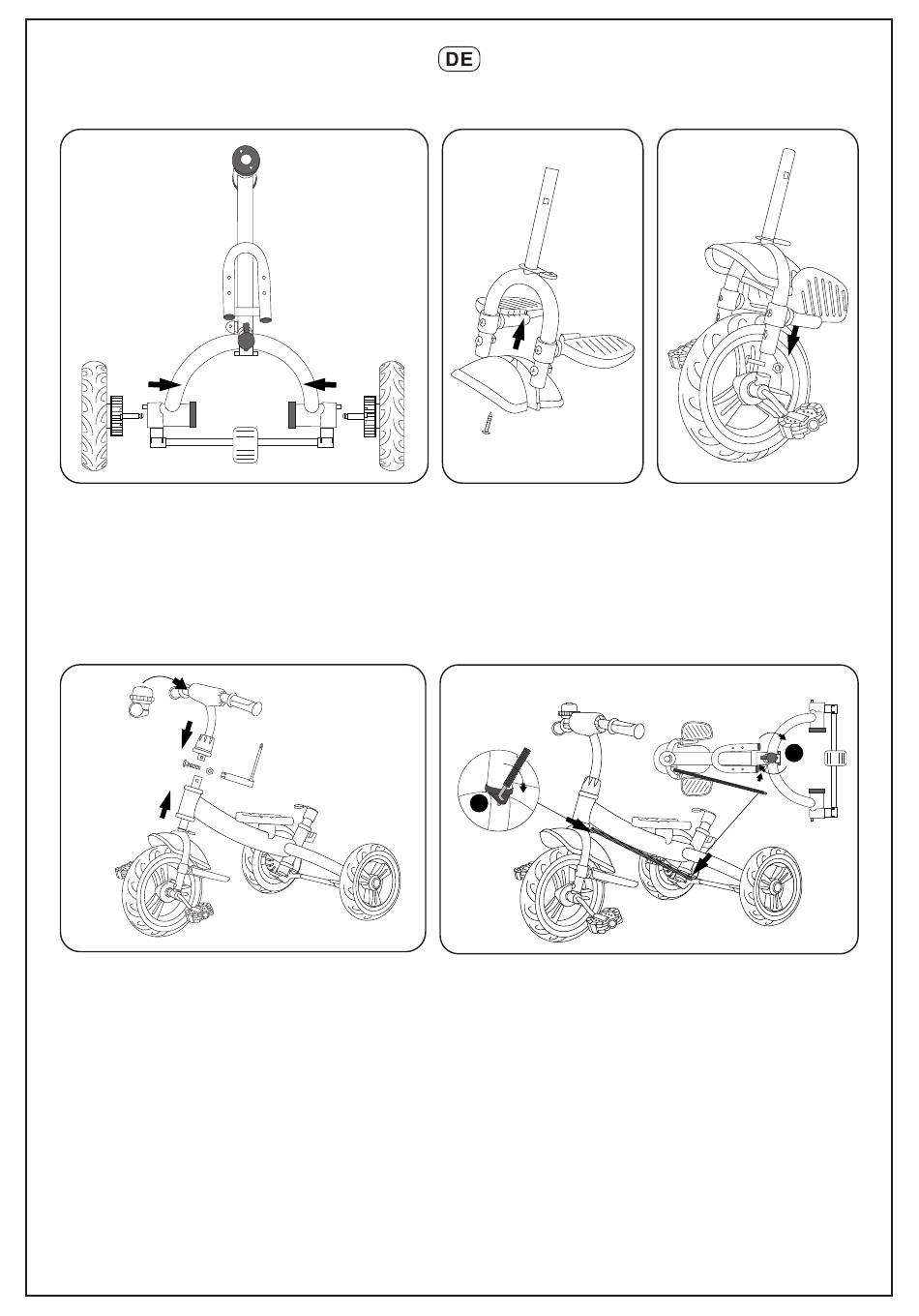 DE