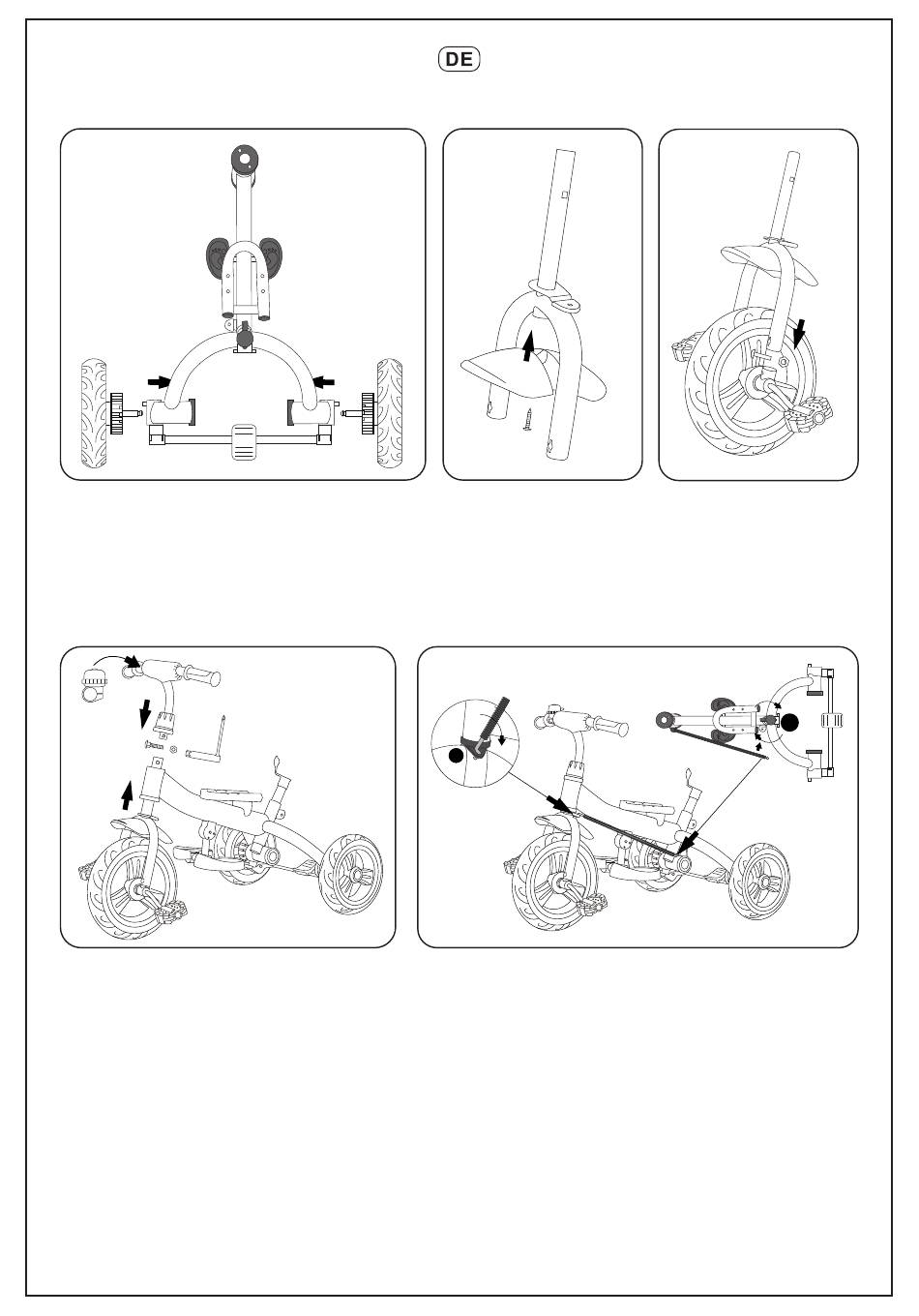 DE