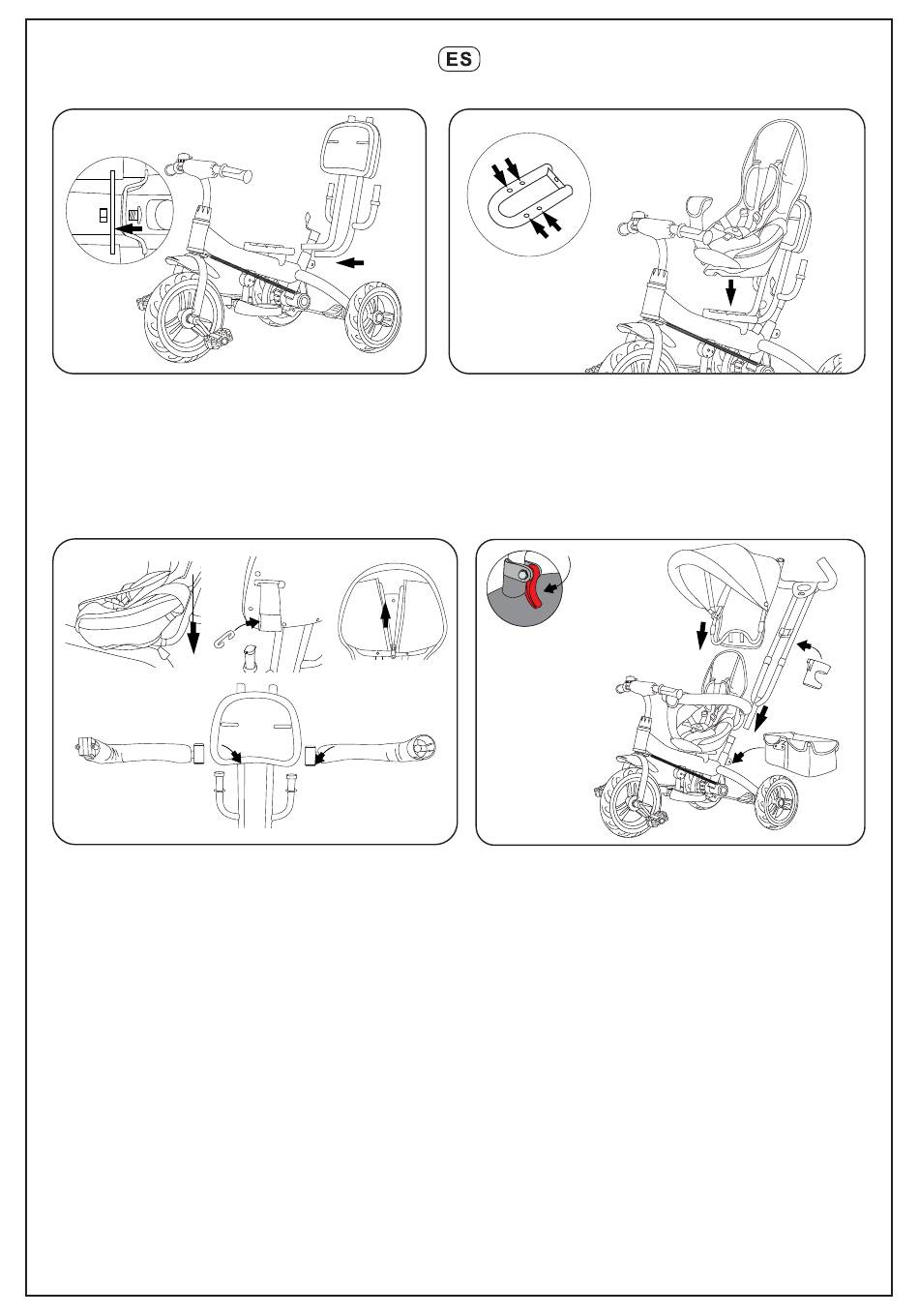 ES