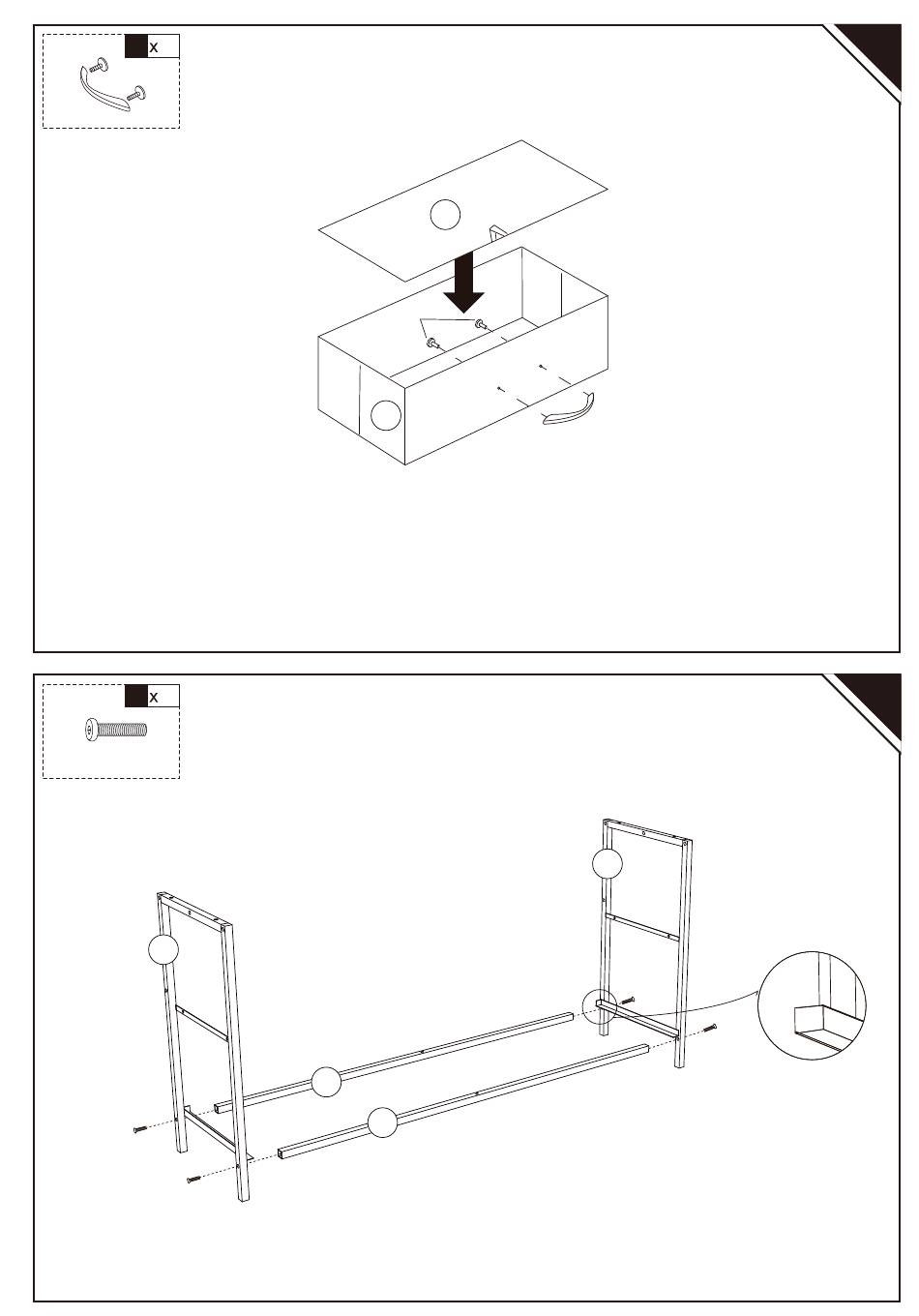 x

x