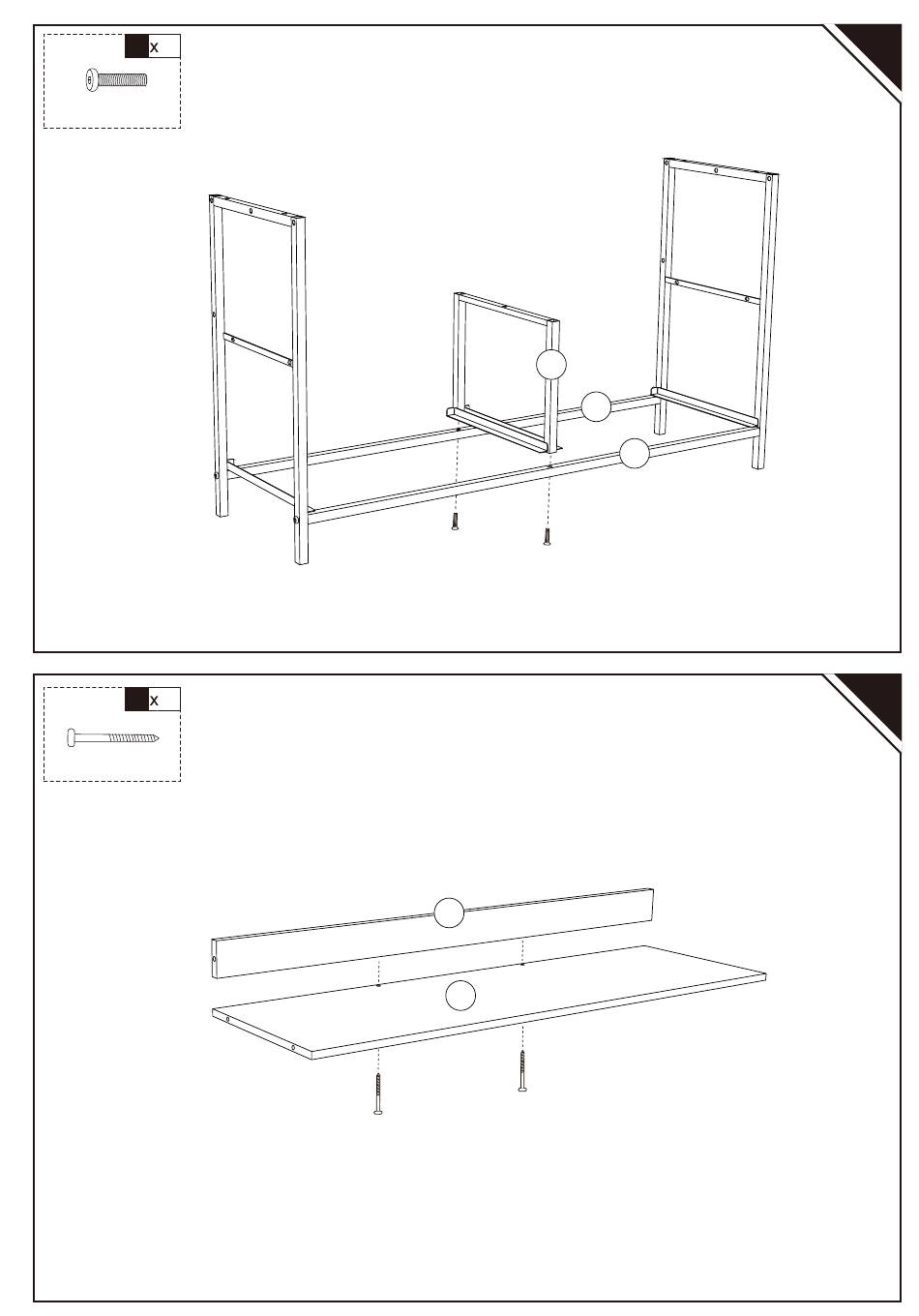 x

x