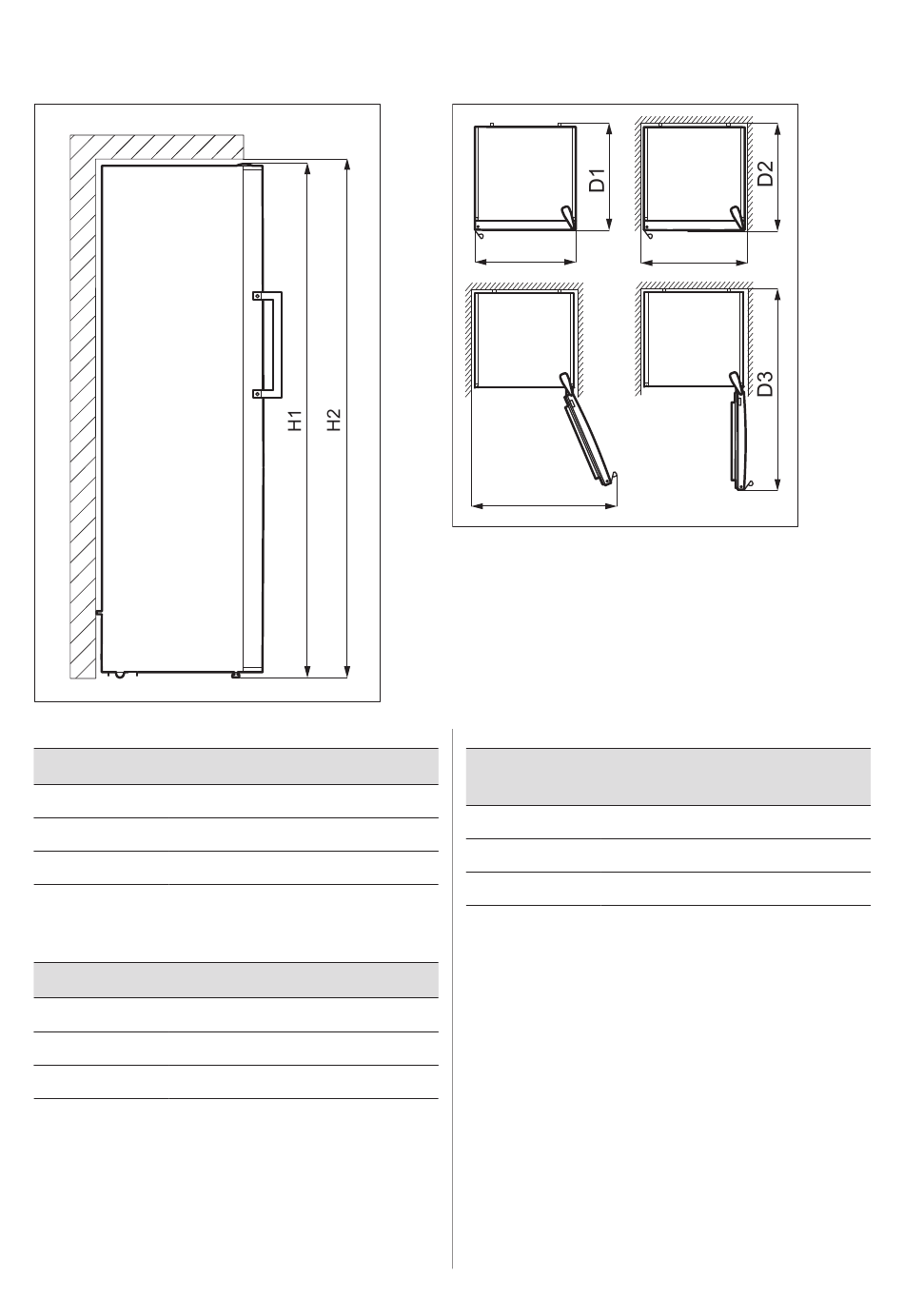 H1

H2

D1

D2

D3