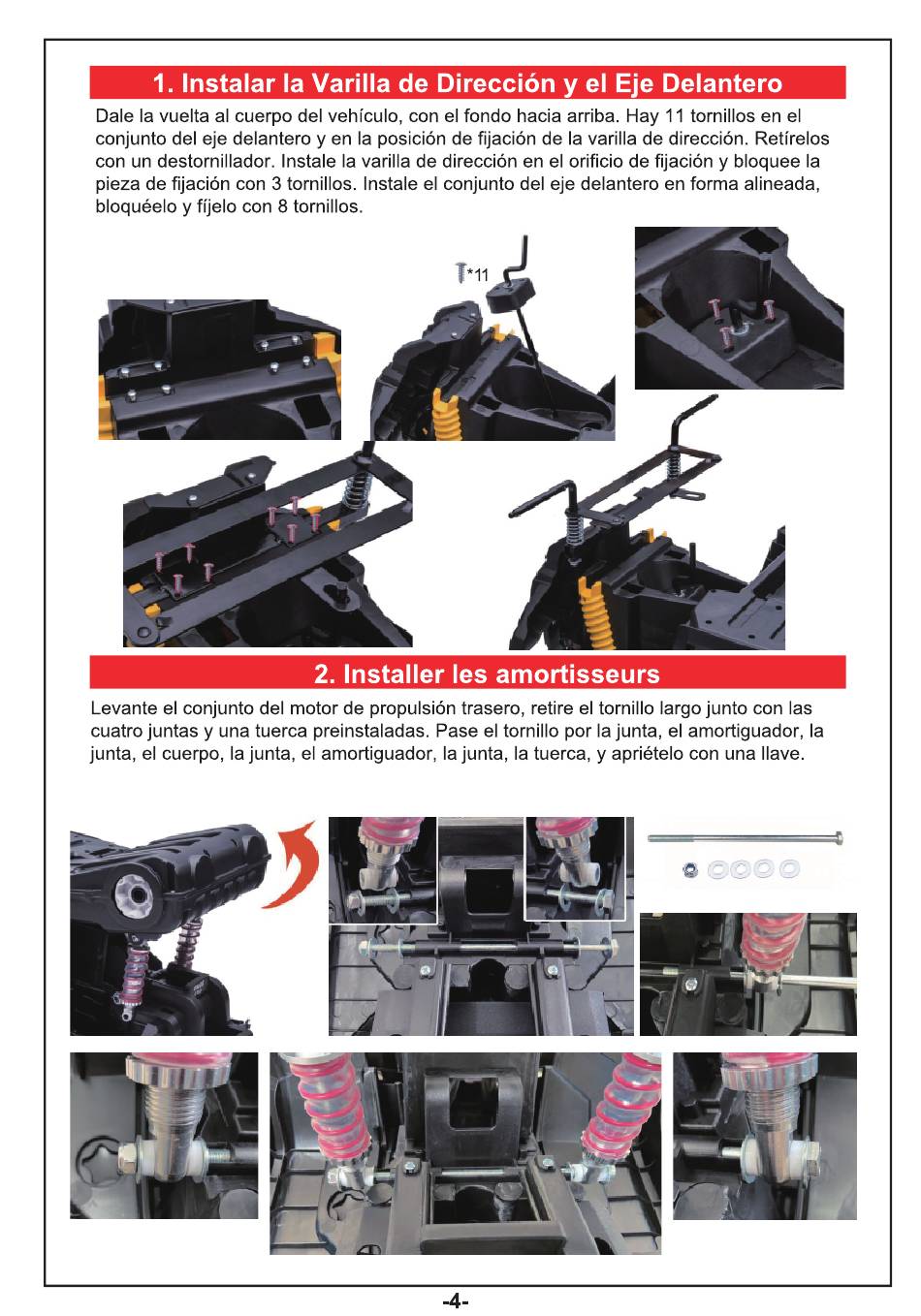 1. Instalar la Varilla de Dirección y el Eje Delantero

Dale la vuelta al cuerpo del vehículo, con el fondo hacia arriba. Hay 11 tornillos en el conjunto del eje delantero y en la posición de fijación de la varilla de dirección. Retírelos con un destornillador. Instale la varilla de dirección en el orificio de fijación y bloquee la pieza de fijación con 3 tornillos. Instale el conjunto del eje delantero en forma alineada, bloquéelo y fíjelo con 8 tornillos.

*11

2. Installer les amortisseurs

Levante el conjunto del motor de propulsión trasero, retire el tornillo largo junto con las cuatro juntas y una tuerca preinstaladas. Pase el tornillo por la junta, el amortiguador, la junta, el cuerpo, la junta, el amortiguador, la junta, la tuerca, y apriételo con una llave.

-4-