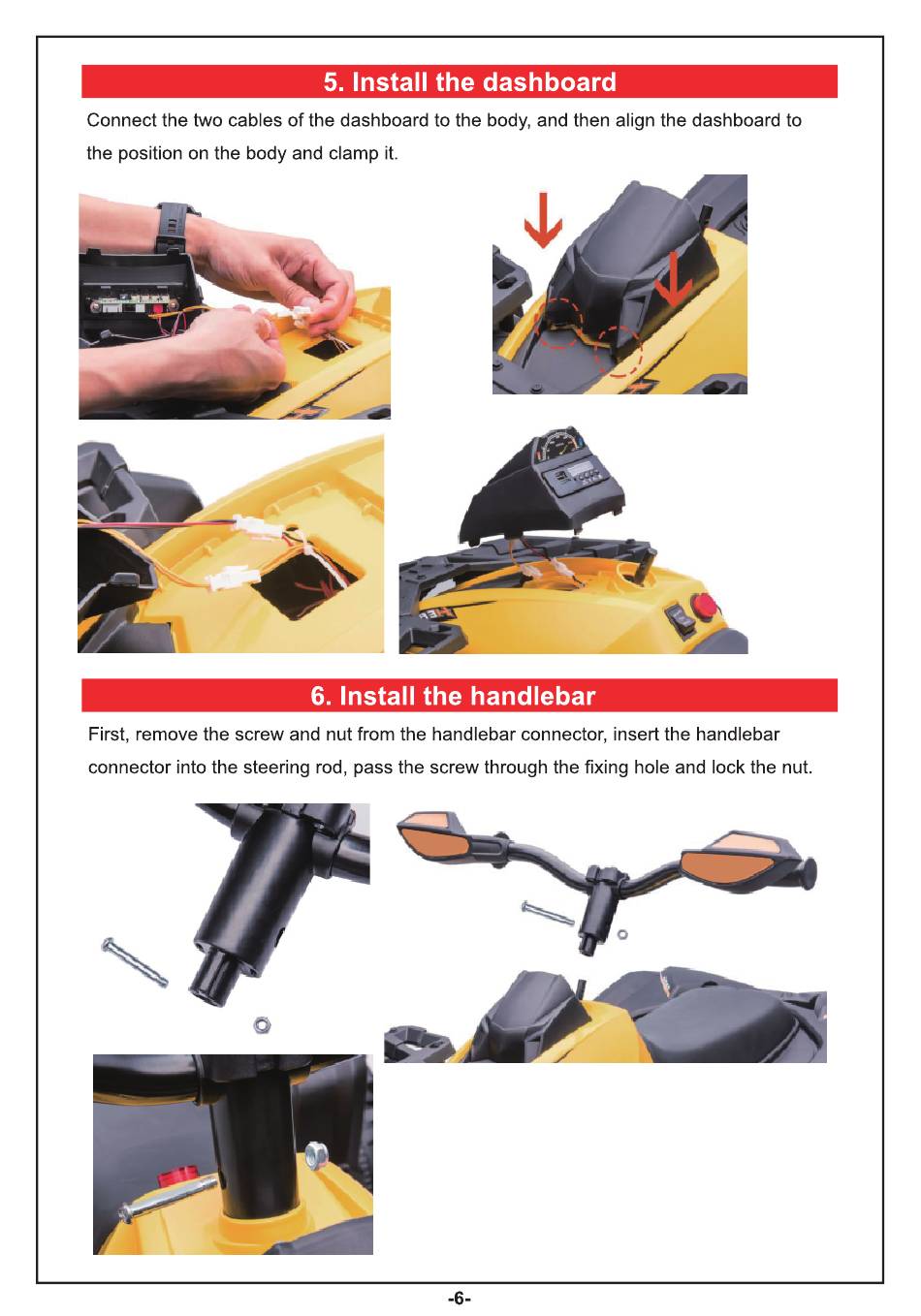 5. Install the dashboard

Connect the two cables of the dashboard to the body, and then align the dashboard to the position on the body and clamp it.

6. Install the handlebar

First, remove the screw and nut from the handlebar connector, insert the handlebar connector into the steering rod, pass the screw through the fixing hole and lock the nut.

-6-