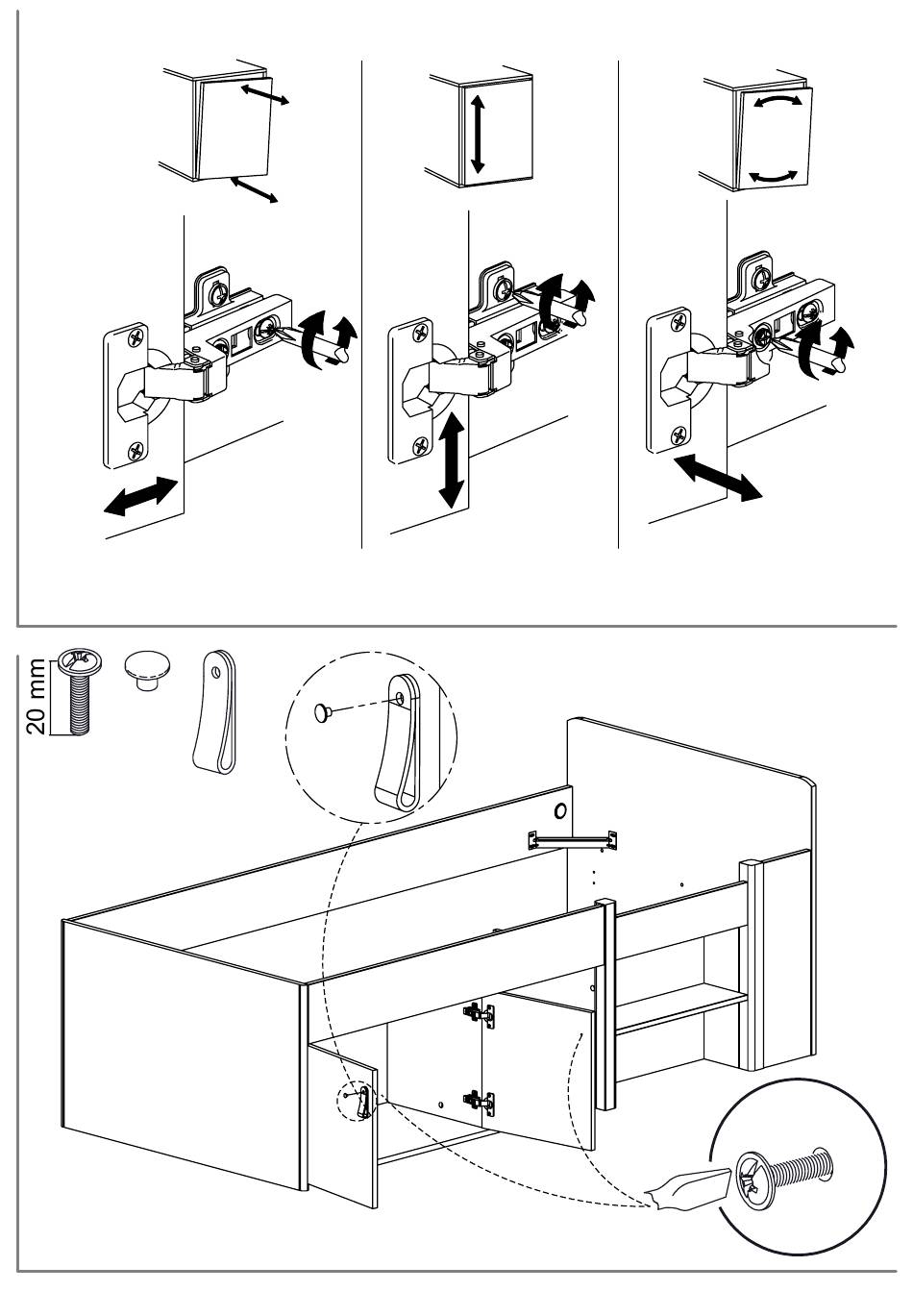 20 mm