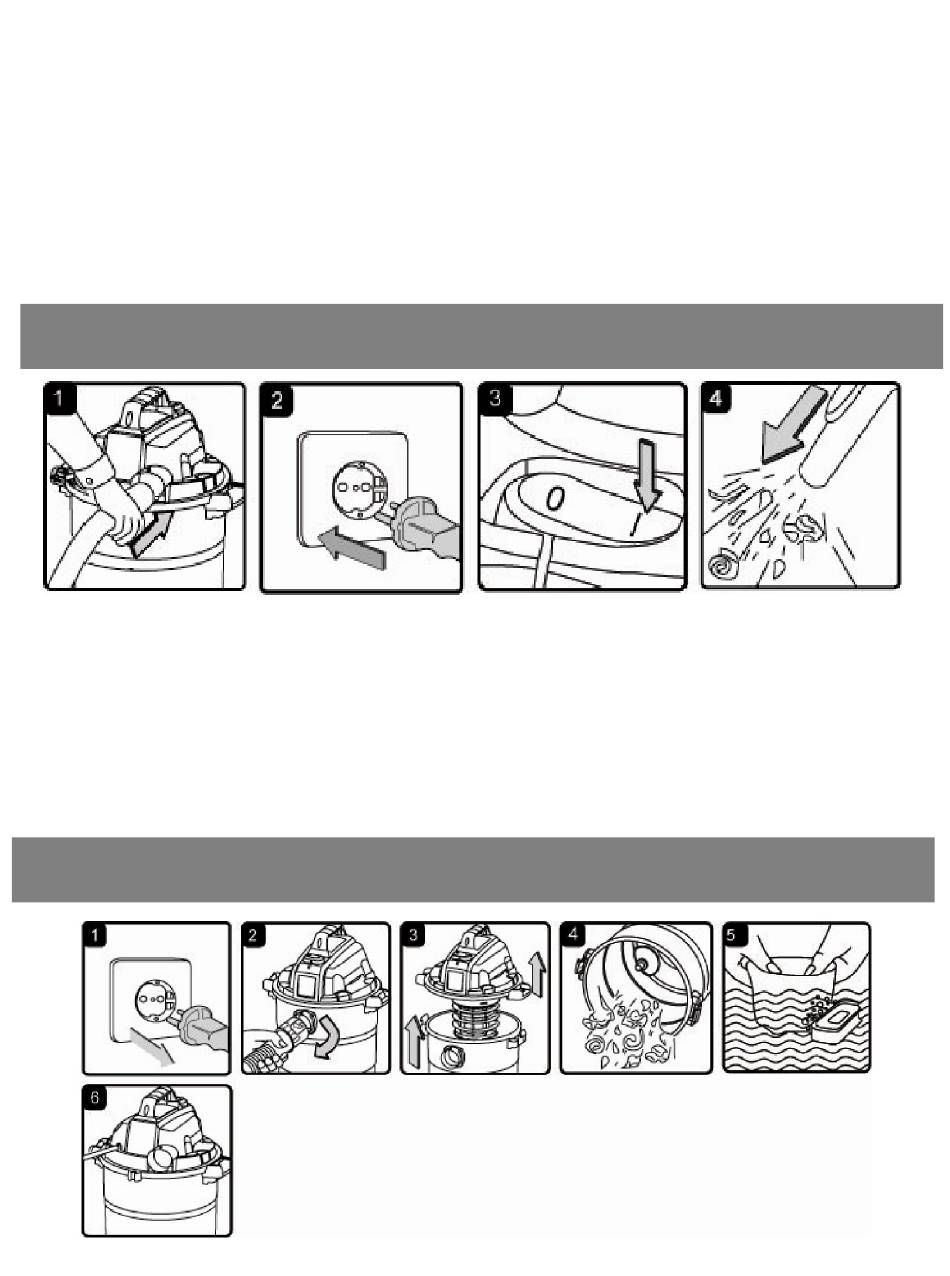 1

2

3

0

I

4

1

2

3

4

5

6