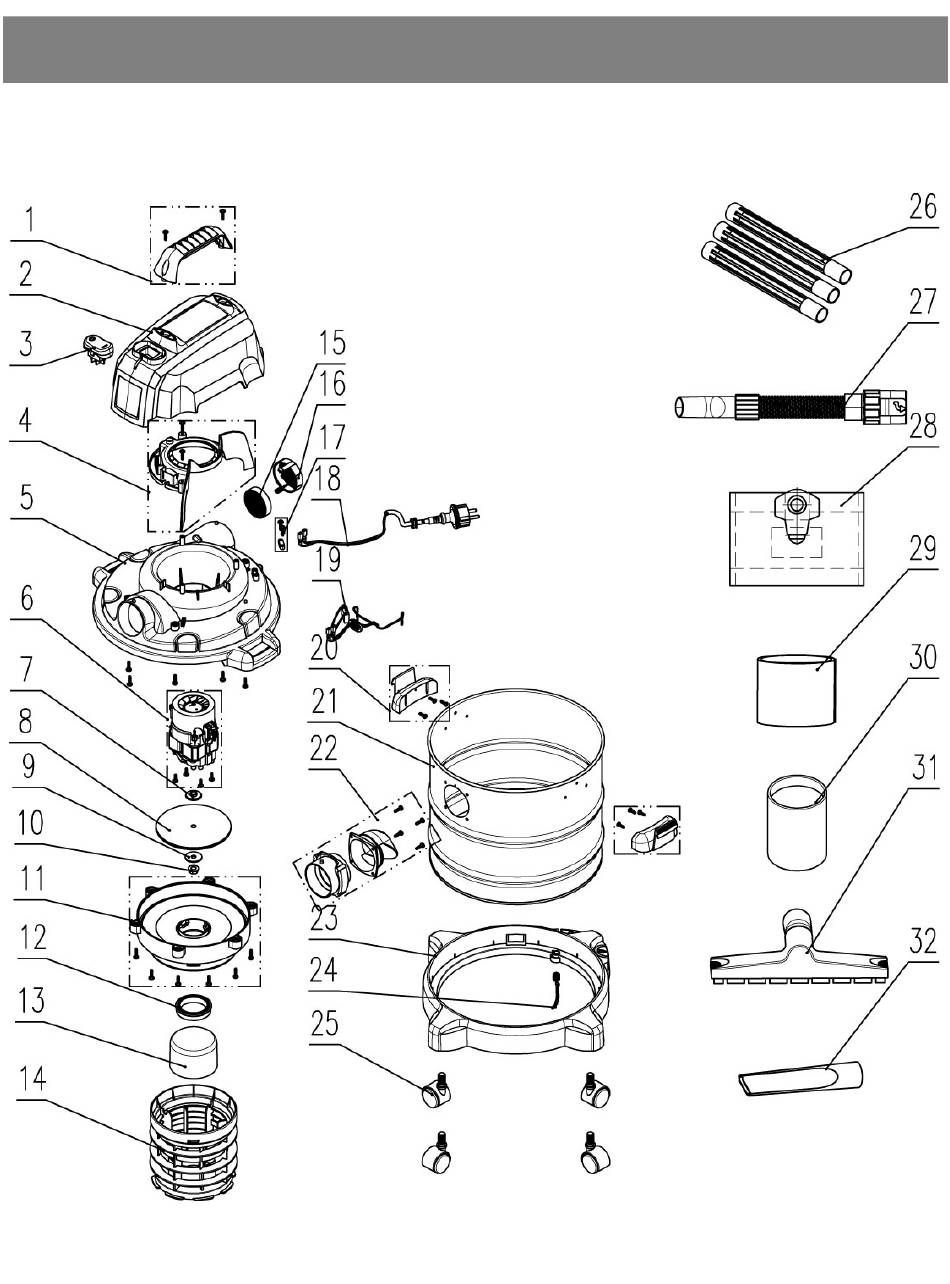 1
2
3
4
5
6
7
8
9
10
11
12
13
14
15
16
17
18
19
20
21
22
23
24
25
26
27
28
29
30
31
32