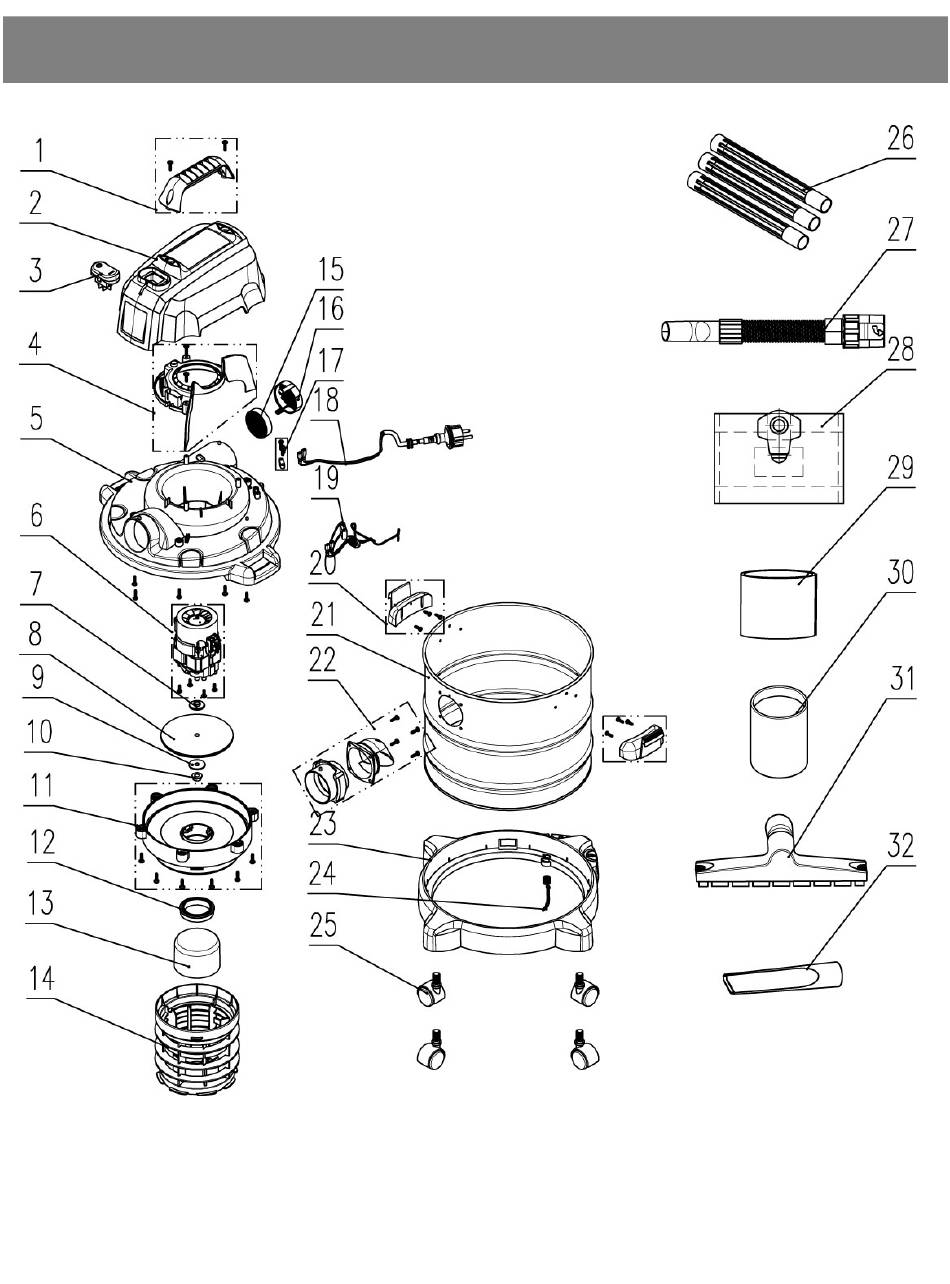 1
2
3
4
5
6
7
8
9
10
11
12
13
14
15
16
17
18
19
20
21
22
23
24
25
26
27
28
29
30
31
32