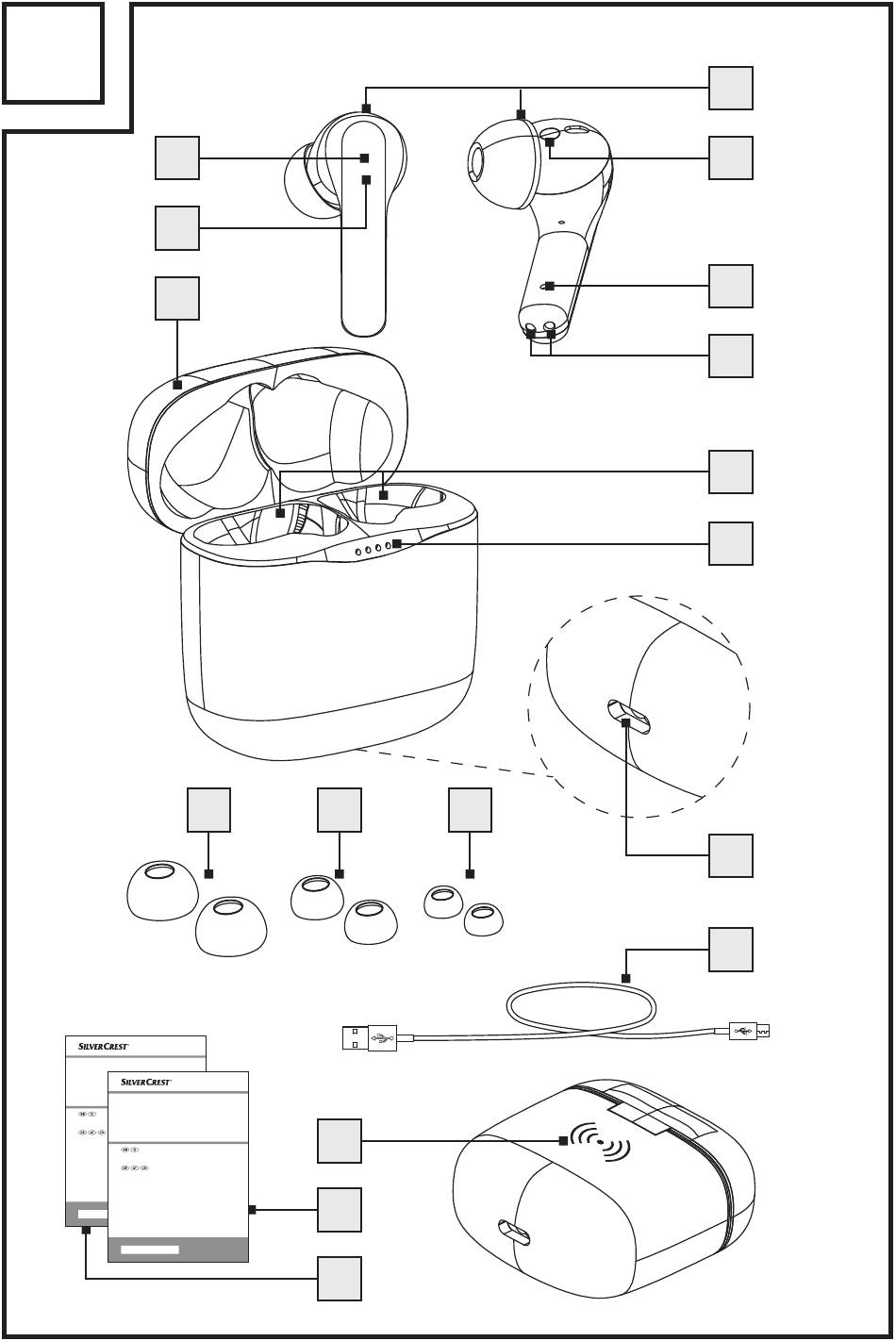 SILVERCREST

SILVERCREST