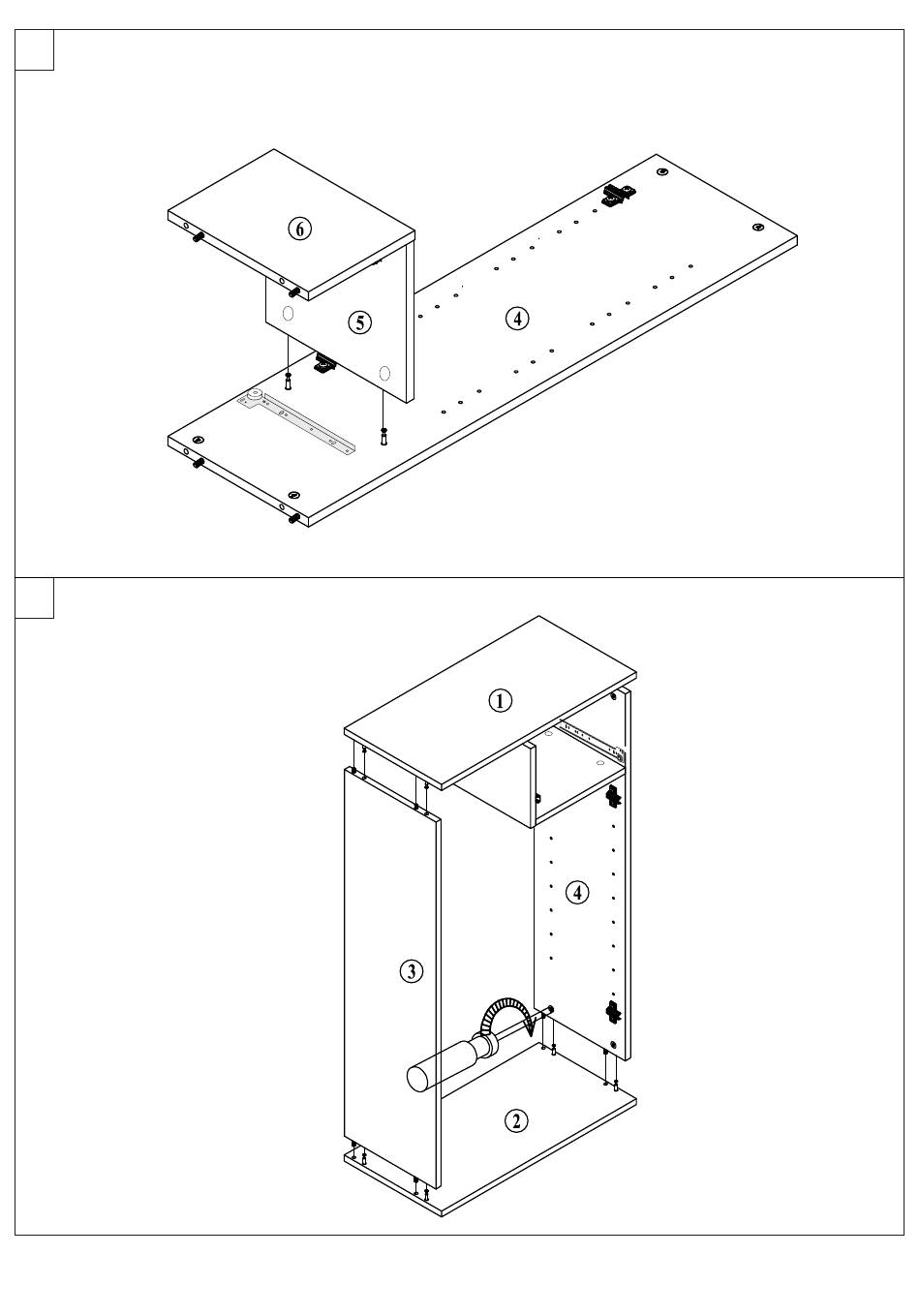 6
5
4
1
4
3
2