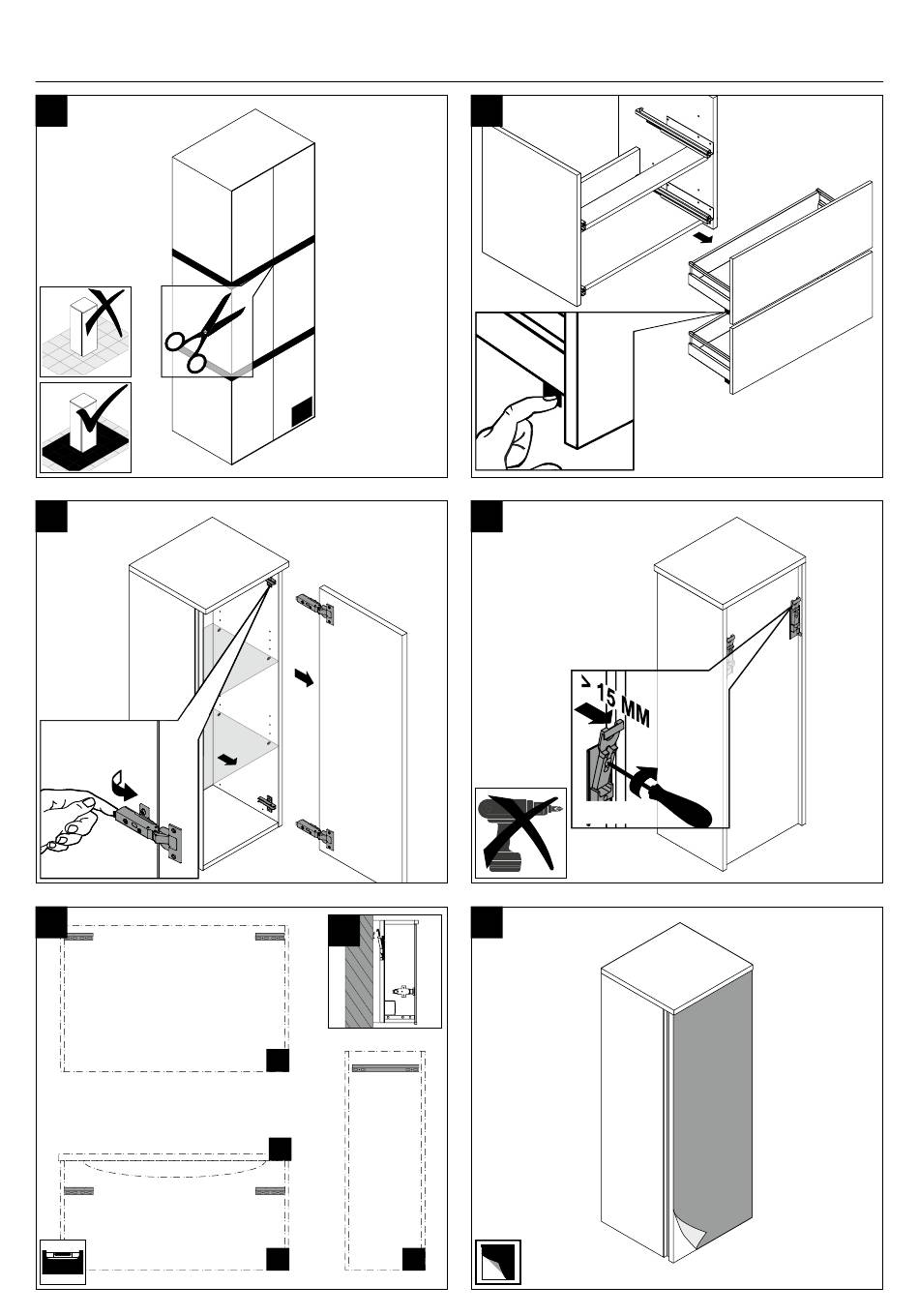 > 15 MM