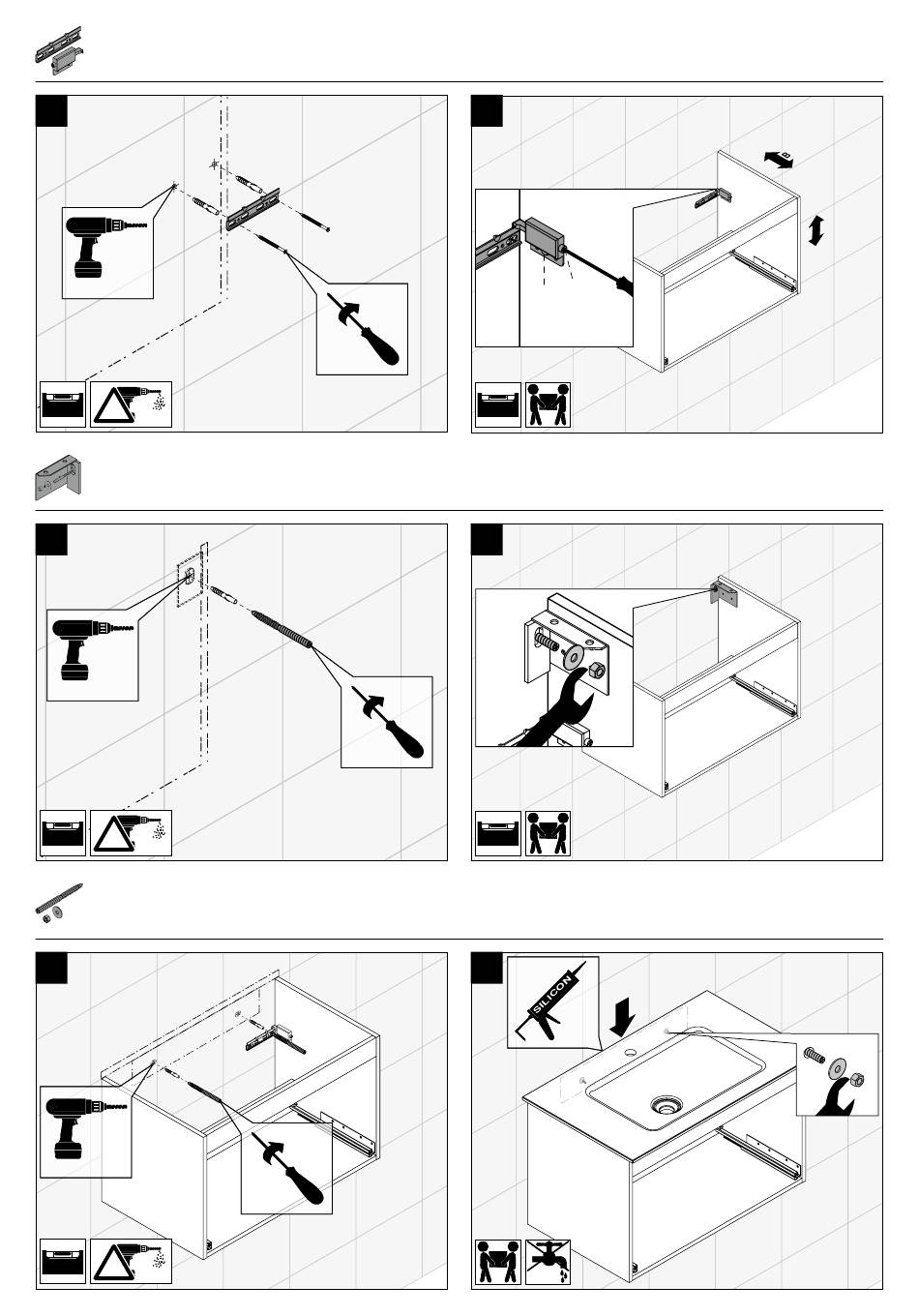 SILICON