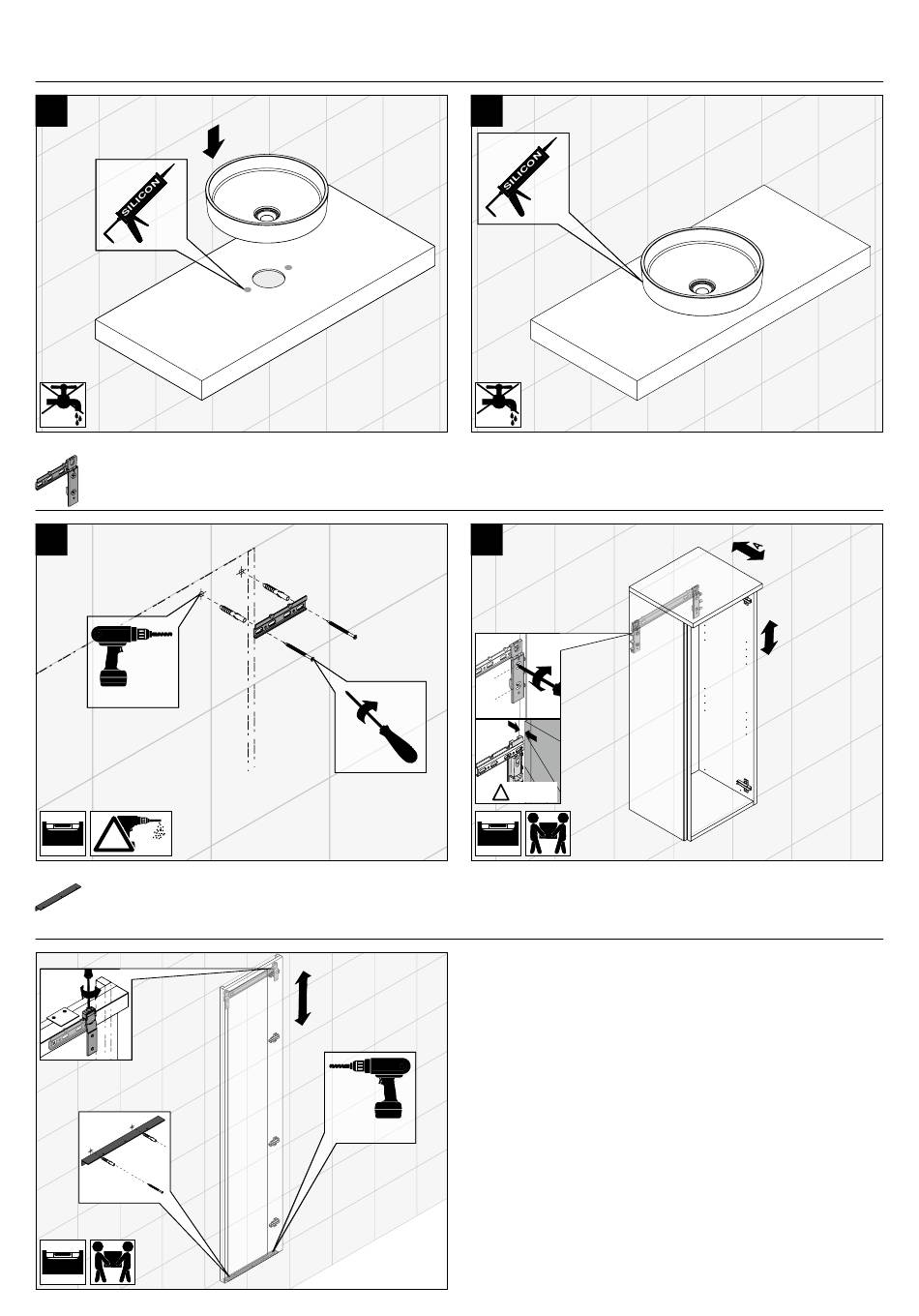 SILICON

SILICON