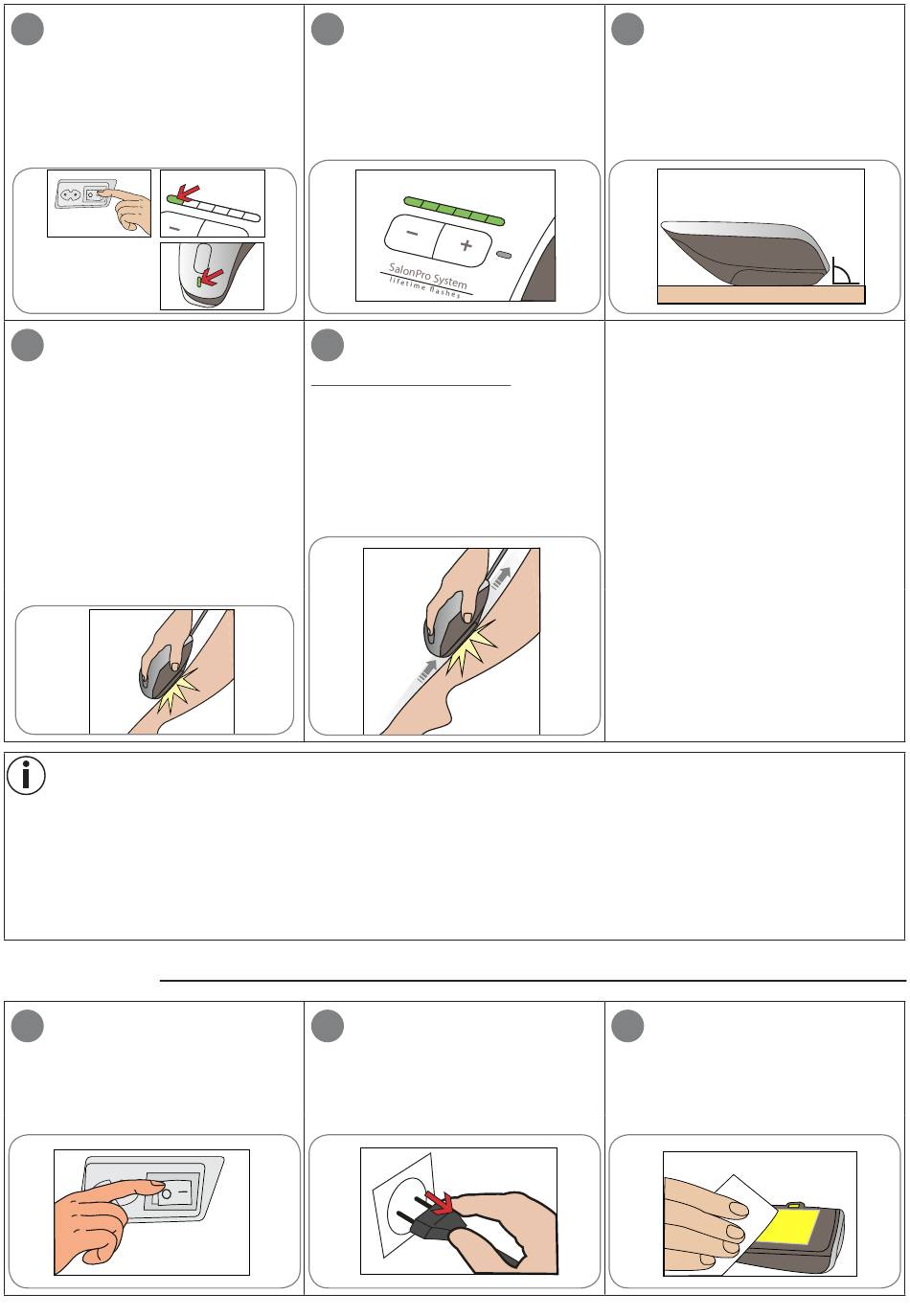 SalonPro System
lifetime flashes