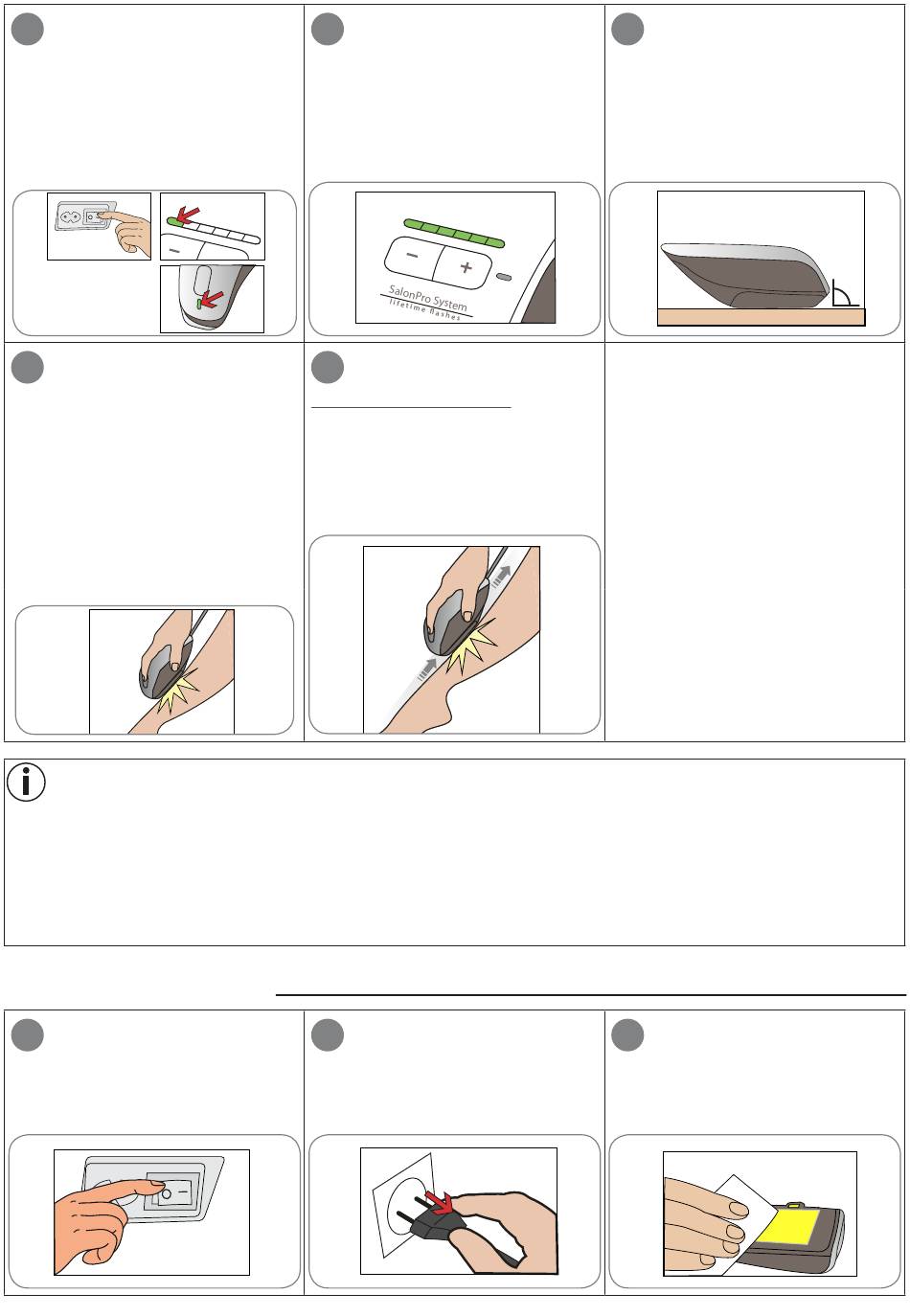 SalonPro System
lifetime flashes