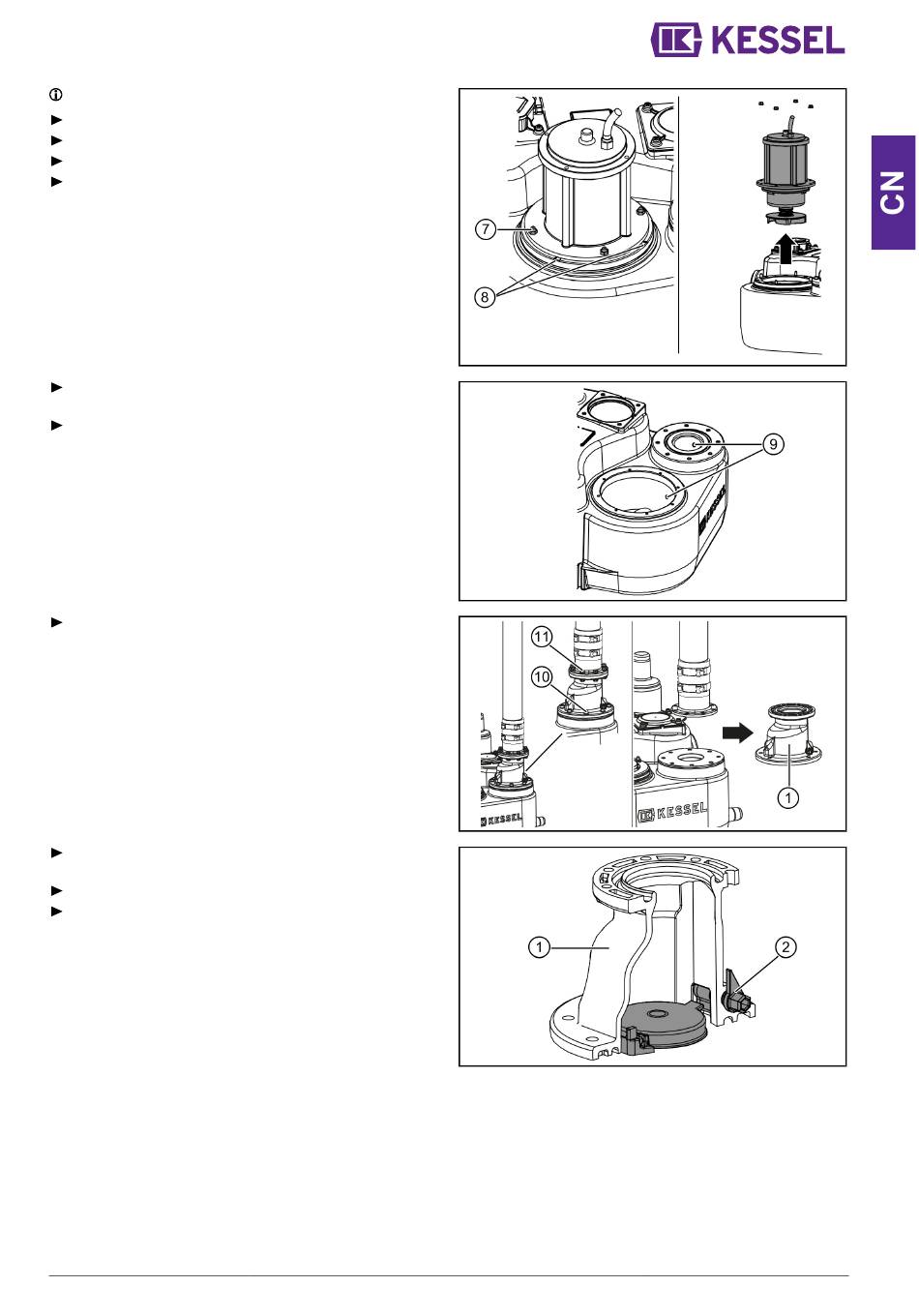 KESSEL

CN

7

8

9

11

10

KESSEL

KESSEL

1

1

2