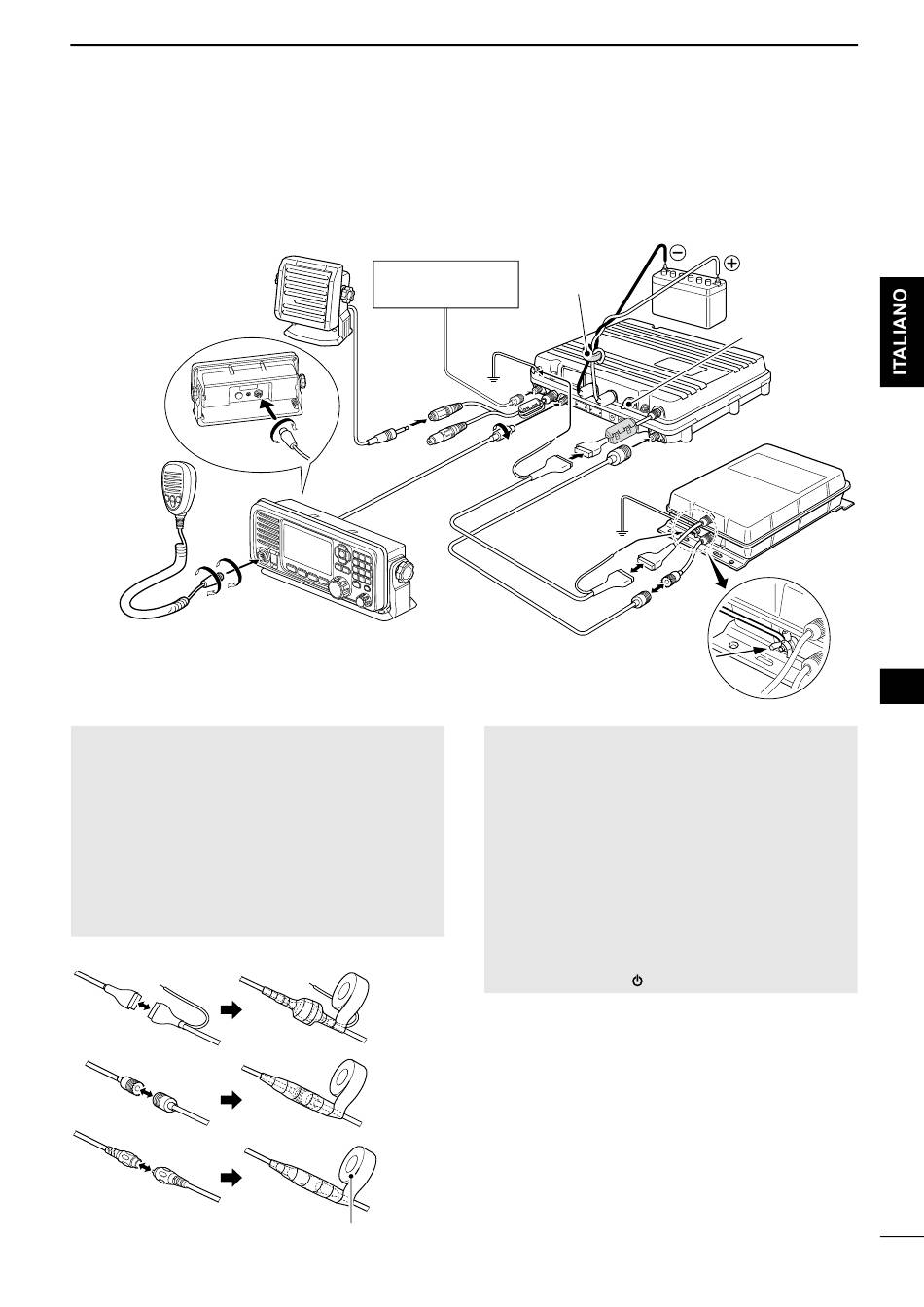 ITALIANO