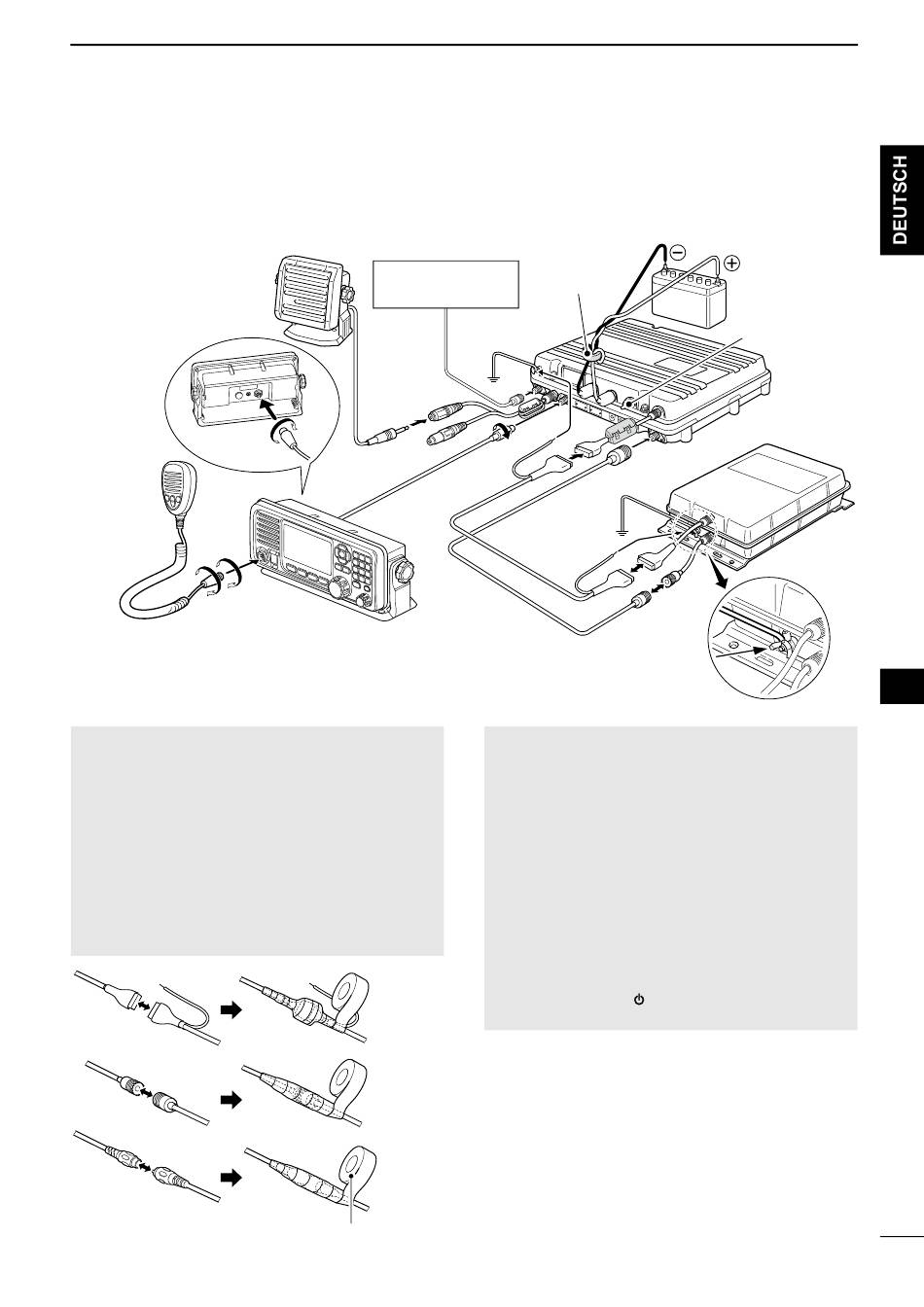 DEUTSCH